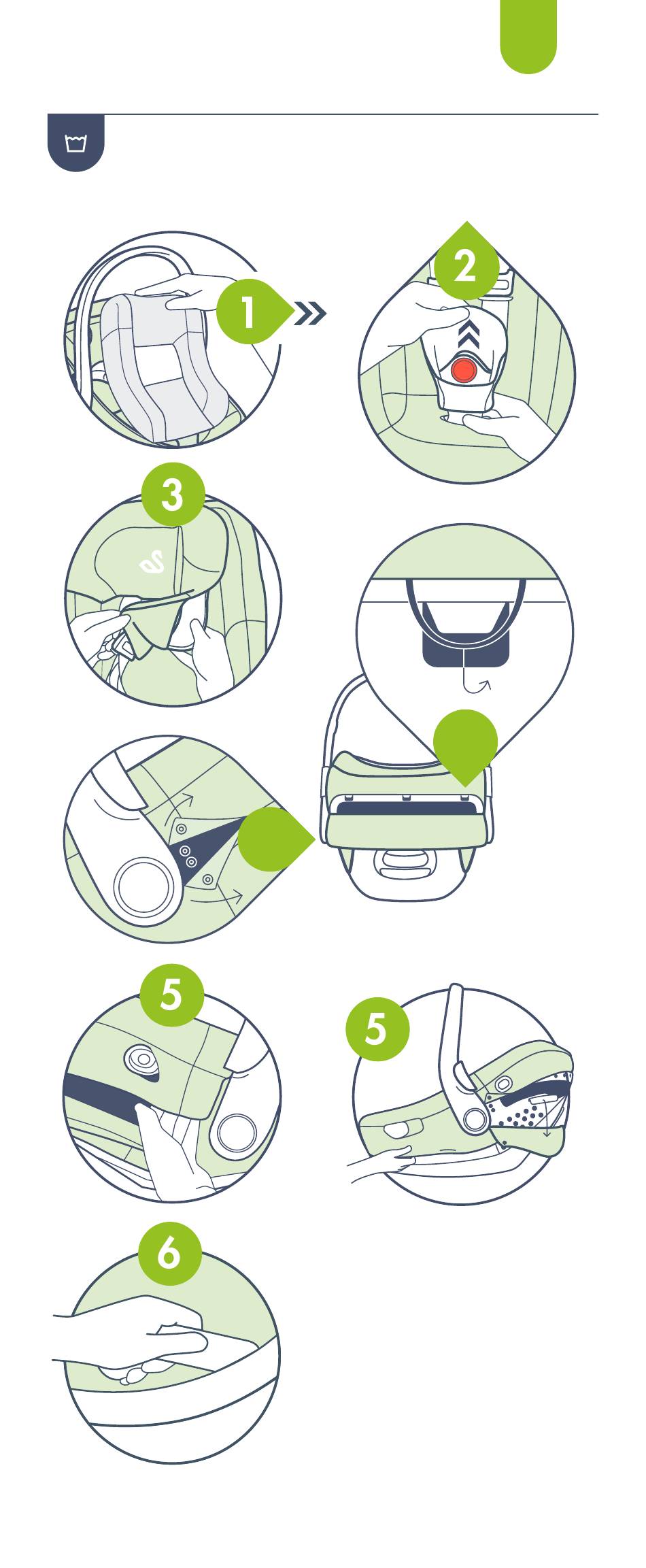 1
2
3
5
5
6