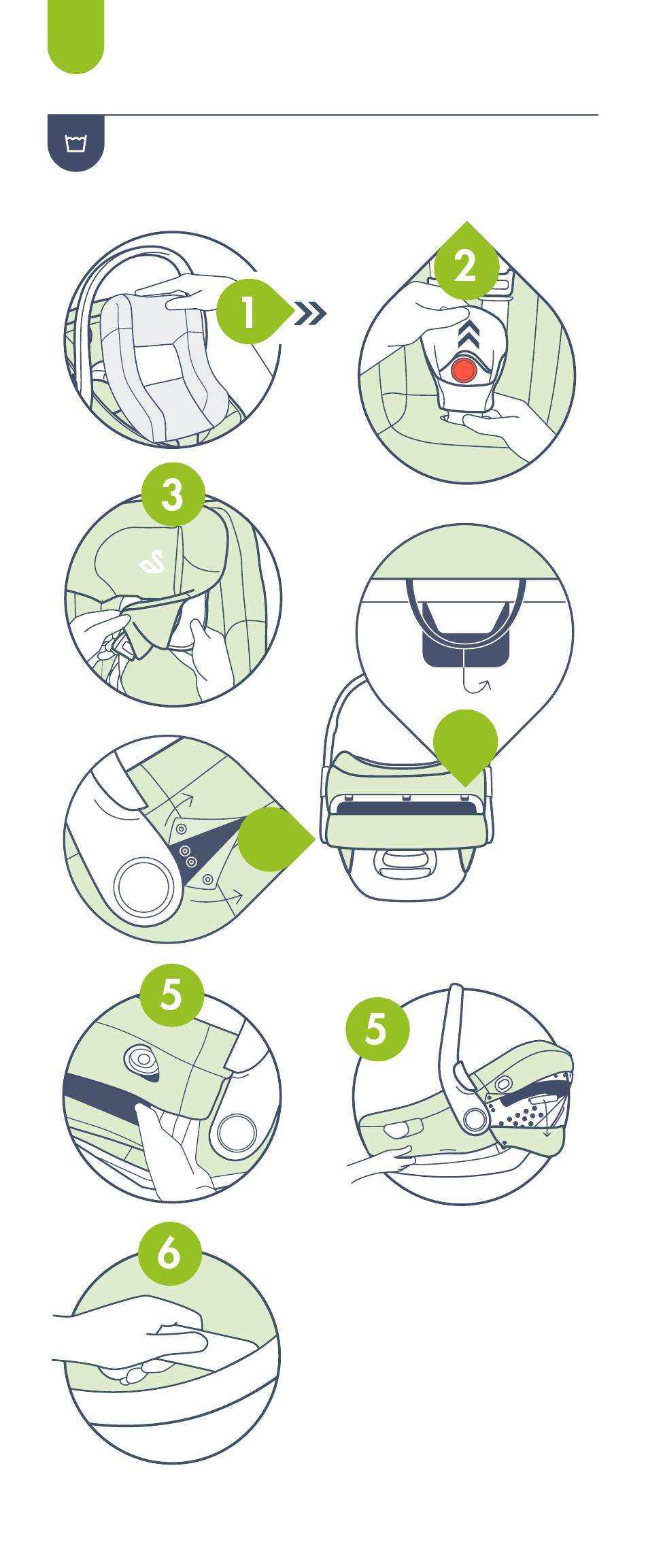 1

2

3

5

5

6