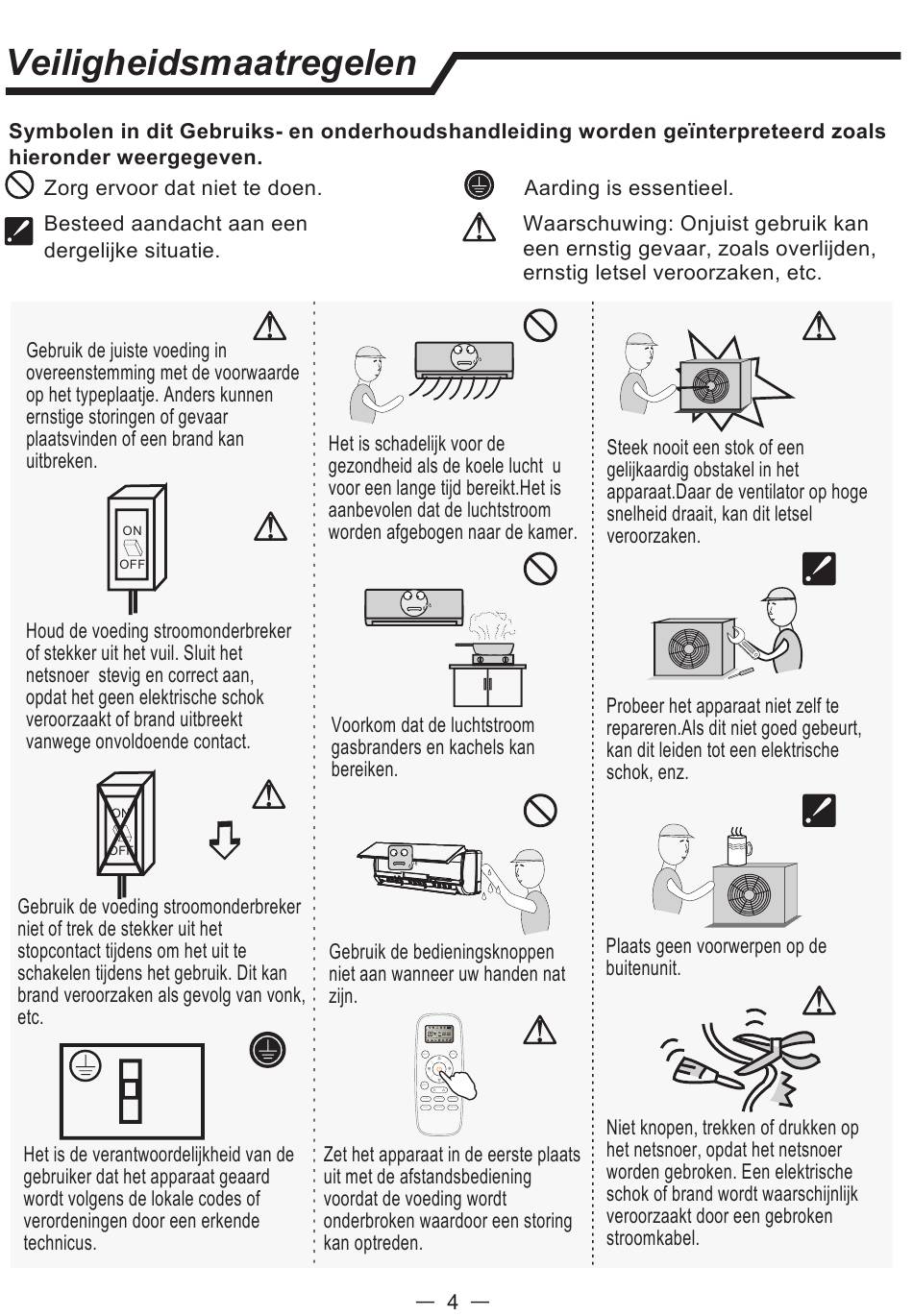 Veiligheidsmaatregelen

Symbolen in dit Gebruiks- en onderhoudshandleiding worden geïnterpreteerd zoals hieronder weergegeven.

Zorg ervoor dat niet te doen.

Besteed aandacht aan een dergelijke situatie.

Aarding is essentieel.

Waarschuwing: Onjuist gebruik kan een ernstig gevaar, zoals overlijden, ernstig letsel veroorzaken, etc.

Gebruik de juiste voeding in overeenstemming met de voorwaarde op het typeplaatje. Anders kunnen ernstige storingen of gevaar plaatsvinden of een brand kan uitbreken.

ON
OFF

Houd de voeding stroomonderbreker of stekker uit het vuil. Sluit het netsnoer stevig en correct aan, opdat het geen elektrische schok veroorzaakt of brand uitbreekt vanwege onvoldoende contact.

ON
OFF

Gebruik de voeding stroomonderbreker niet of trek de stekker uit het stopcontact tijdens om het uit te schakelen tijdens het gebruik. Dit kan brand veroorzaken als gevolg van vonk, etc.

Het is de verantwoordelijkheid van de gebruiker dat het apparaat geaard wordt volgens de lokale codes of verordeningen door een erkende technicus.

Het is schadelijk voor de gezondheid als de koele lucht u voor een lange tijd bereikt.Het is aanbevolen dat de luchtstroom worden afgebogen naar de kamer.

Voorkom dat de luchtstroom gasbranders en kachels kan bereiken.

Gebruik de bedieningsknoppen niet aan wanneer uw handen nat zijn.

Zet het apparaat in de eerste plaats uit met de afstandsbediening voordat de voeding wordt onderbroken waardoor een storing kan optreden.

Steek nooit een stok of een gelijkaardig obstakel in het apparaat.Daar de ventilator op hoge snelheid draait, kan dit letsel veroorzaken.

Probeer het apparaat niet zelf te repareren.Als dit niet goed gebeurt, kan dit leiden tot een elektrische schok, enz.

Plaats geen voorwerpen op de buitenunit.

Niet knopen, trekken of drukken op het netsnoer, opdat het netsnoer worden gebroken. Een elektrische schok of brand wordt waarschijnlijk veroorzaakt door een gebroken stroomkabel.

— 4 —