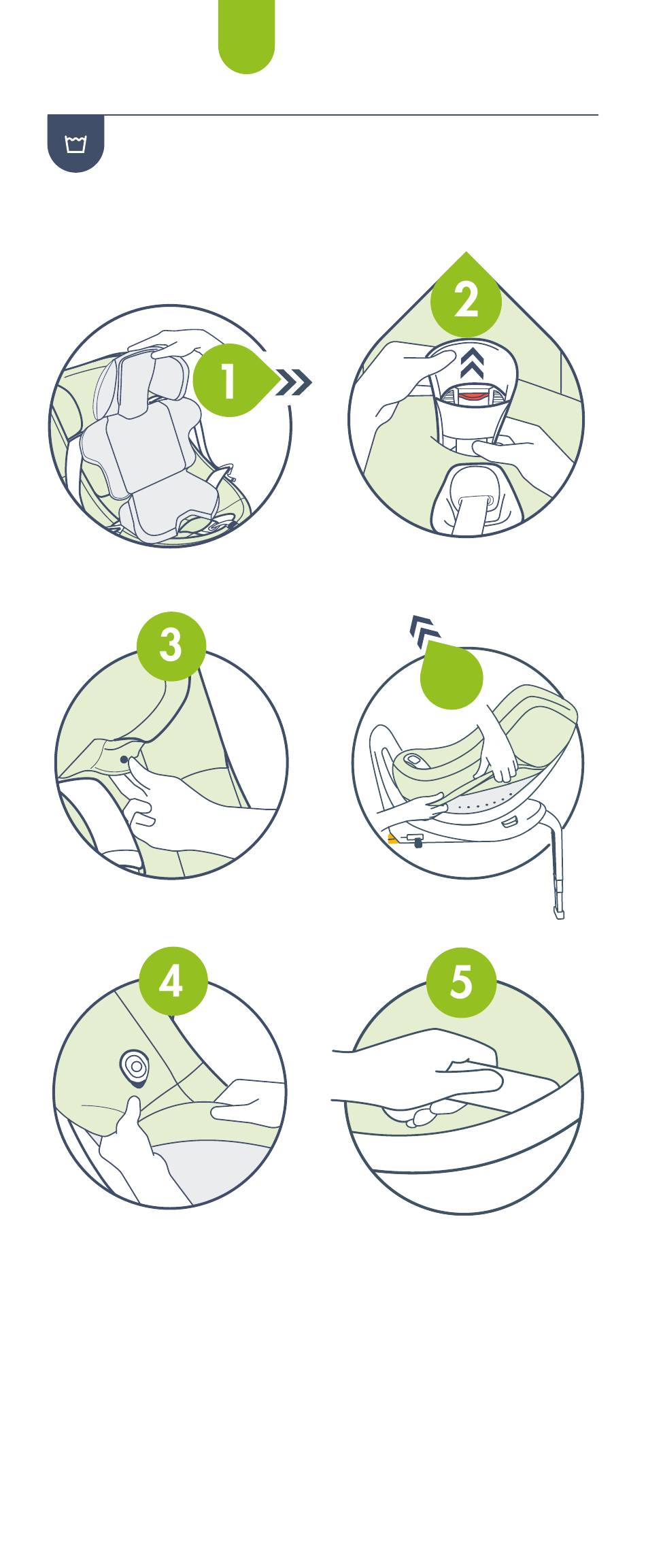 1

2

3

4

5