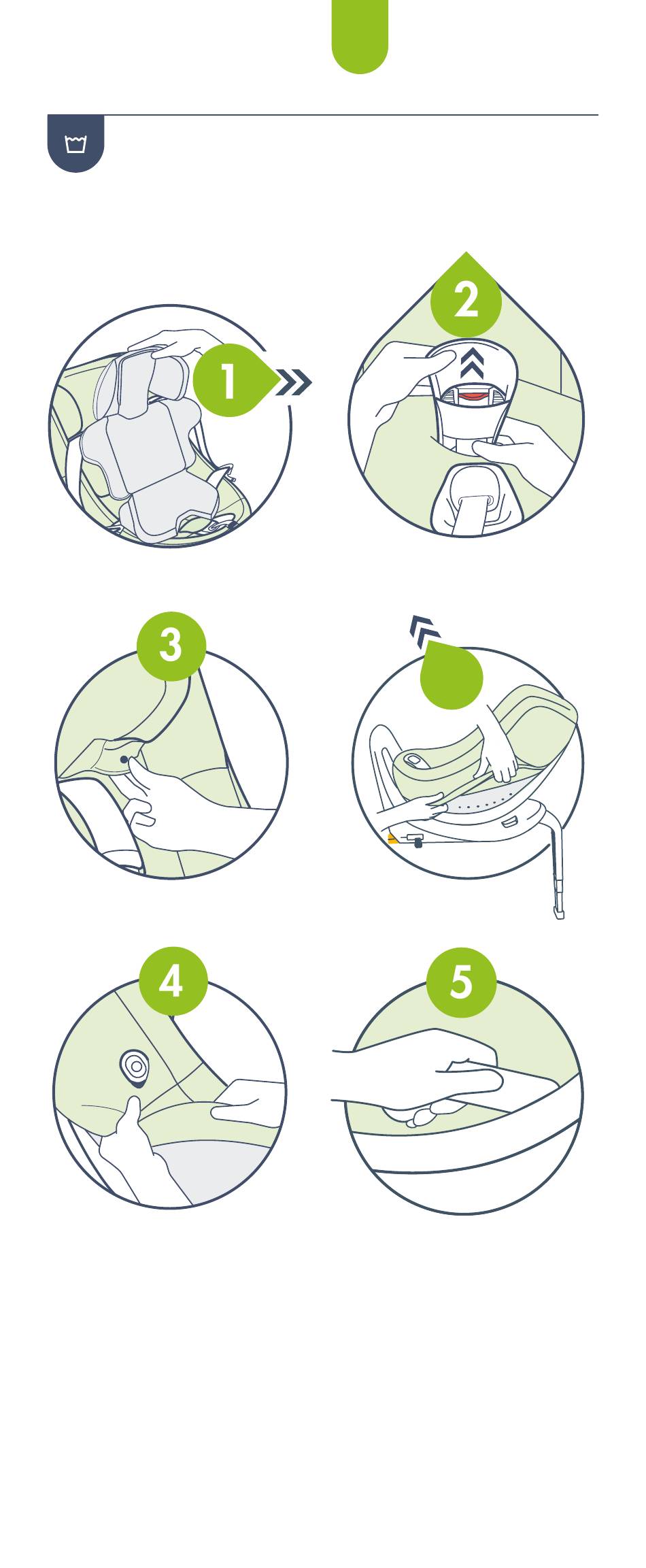 1

2

3

4

5