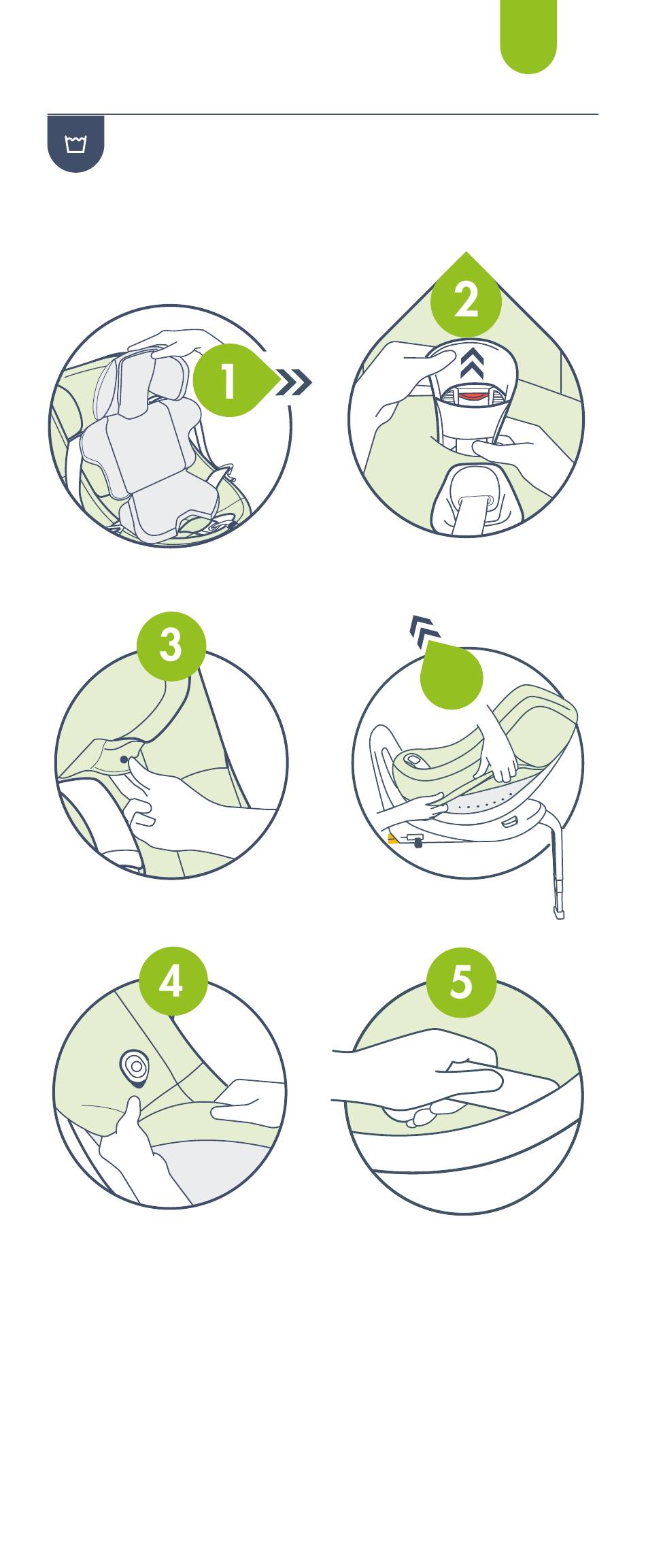 1

2

3

4

5