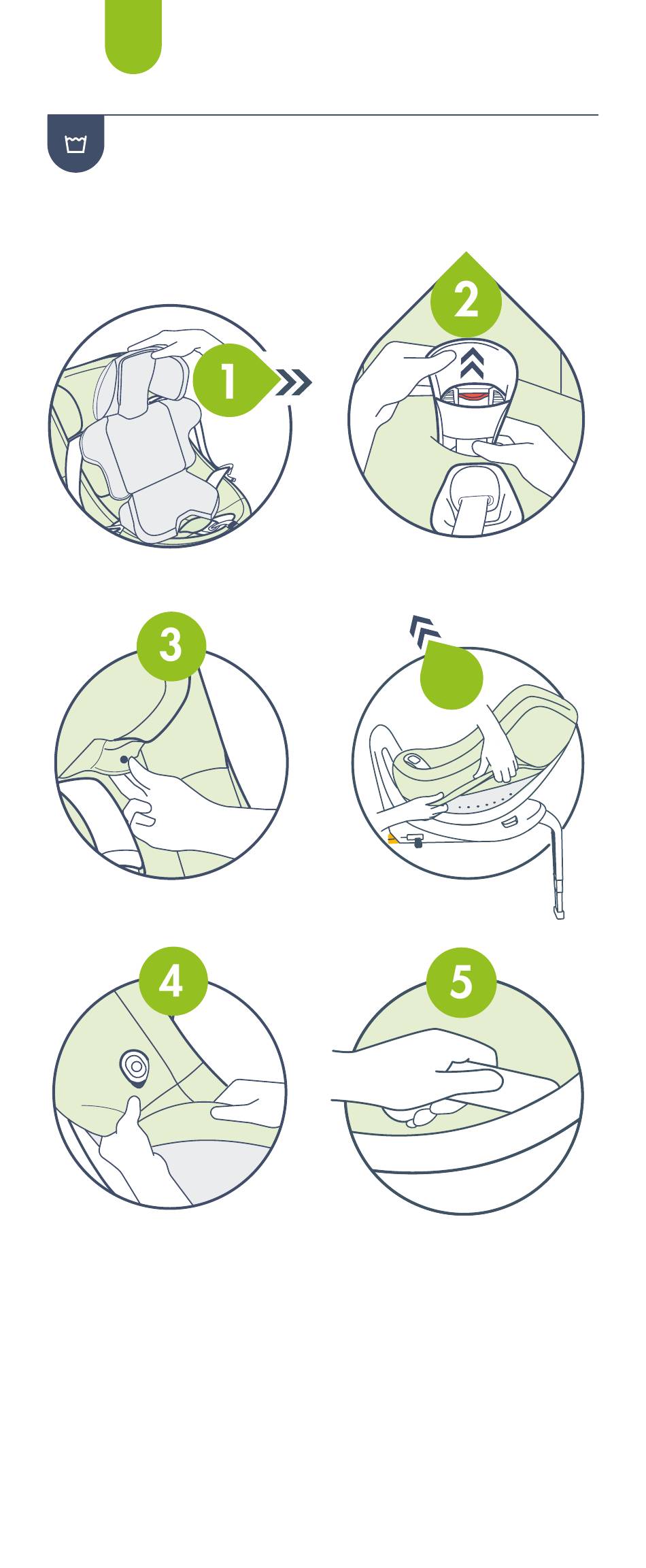 1

2

3

4

5