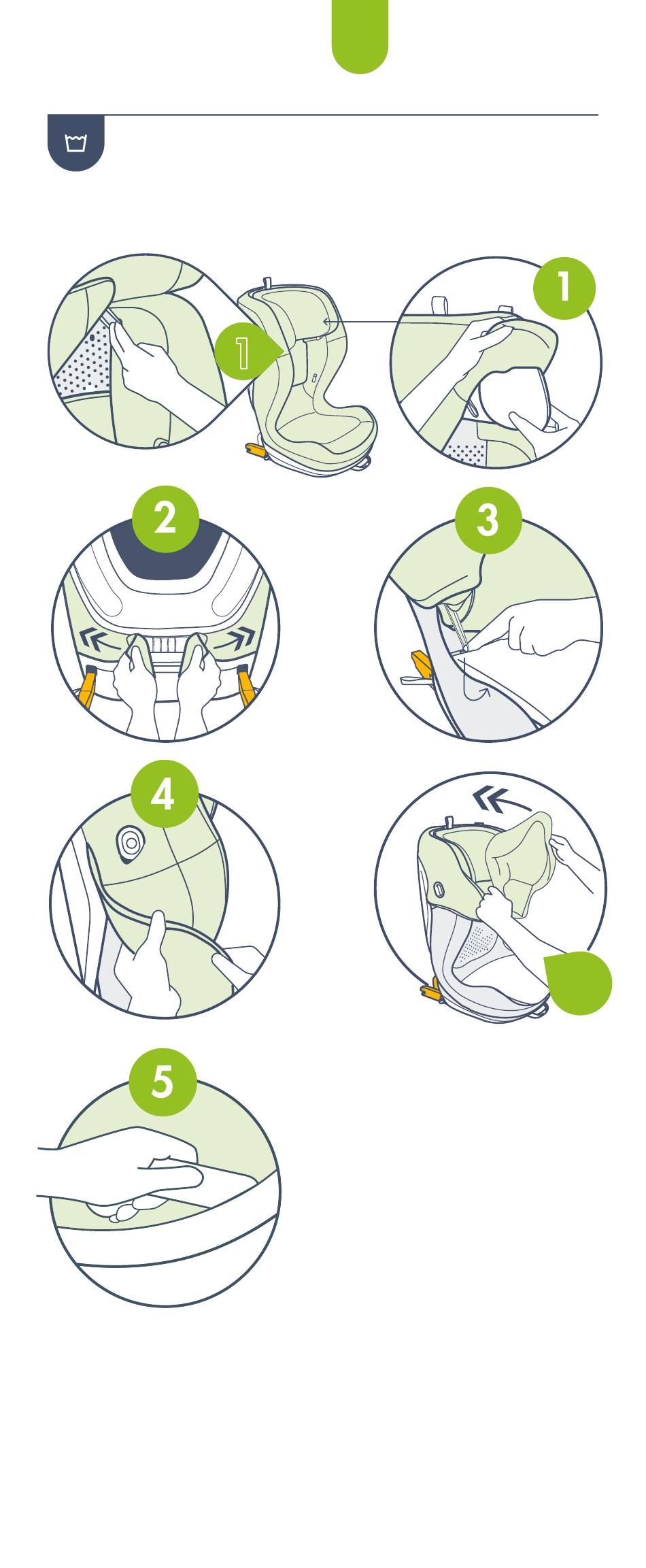 1

1

2

3

4

5