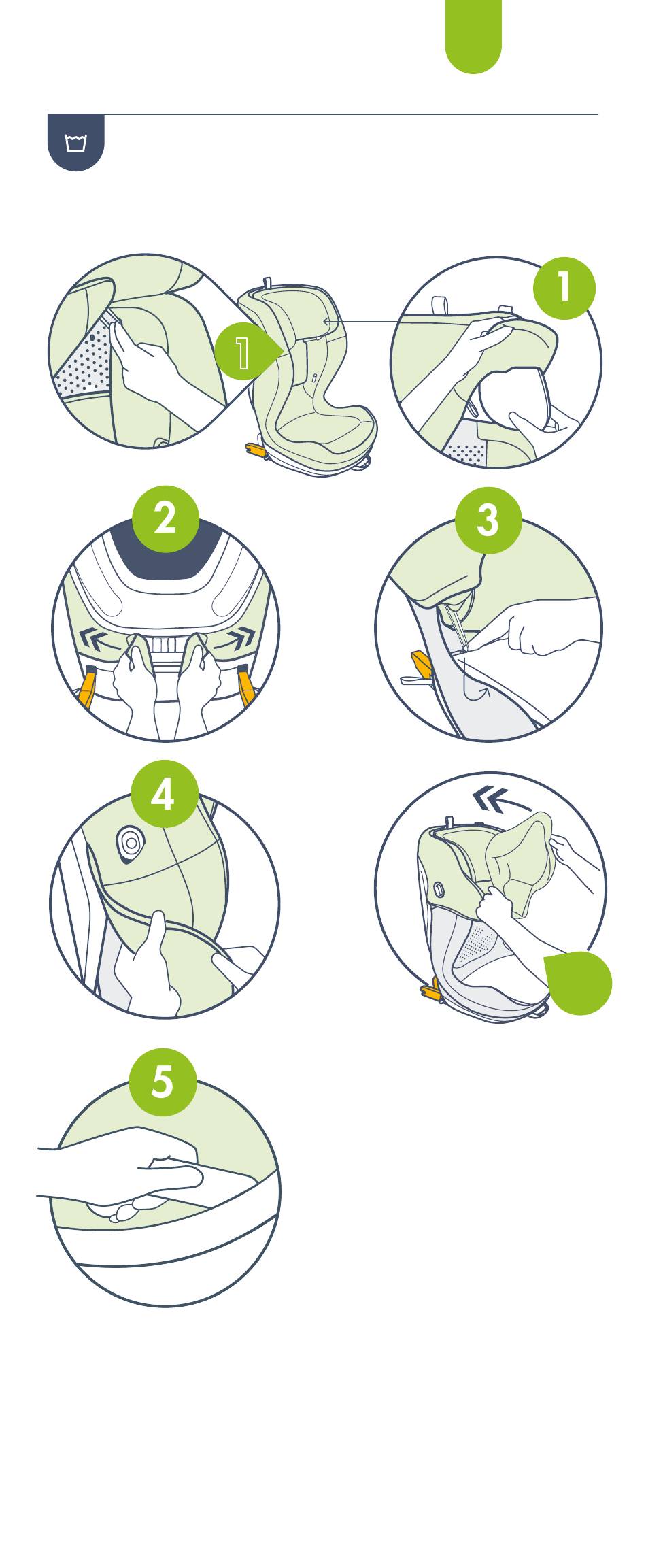 1

1

2

3

4

5