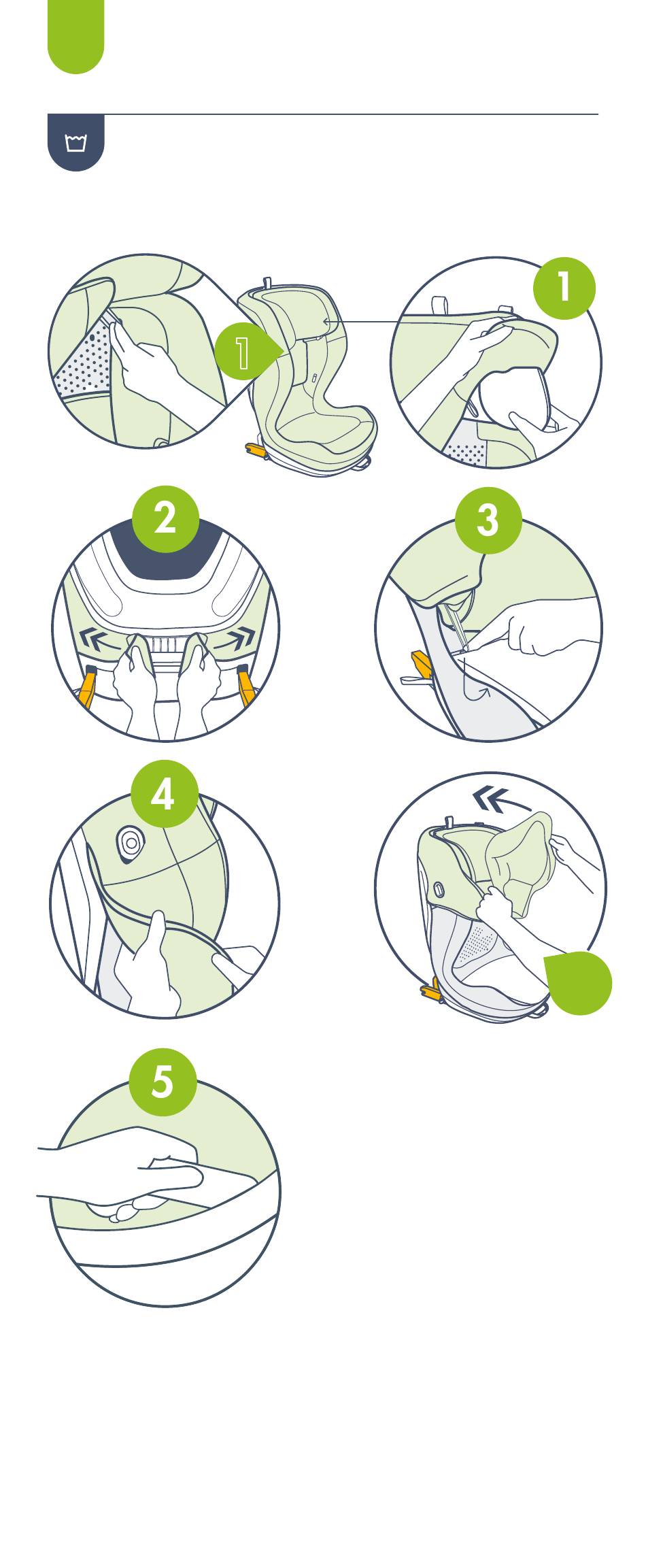 1

1

2

3

4

5