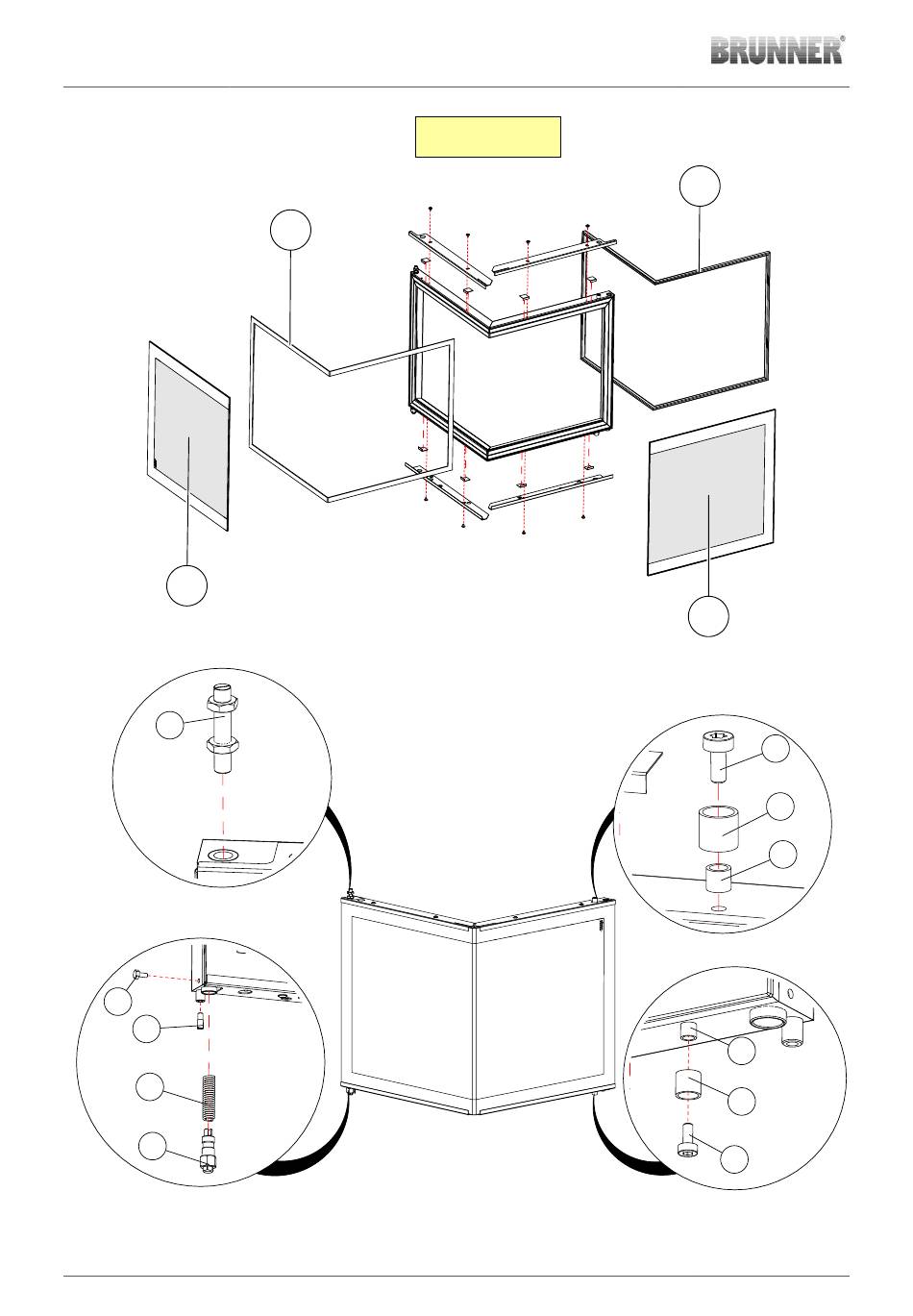 BRUNNER®