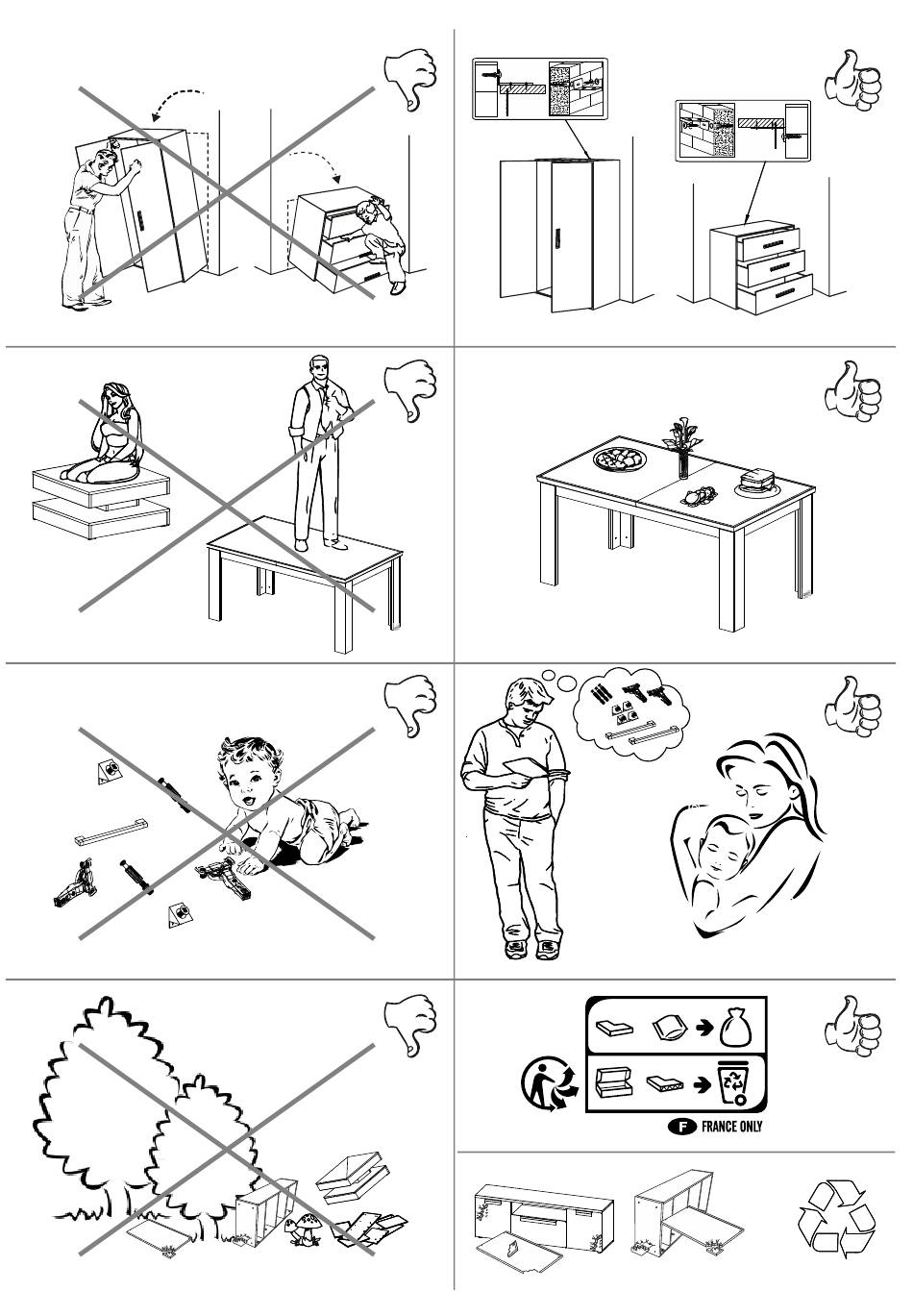 F FRANCE ONLY