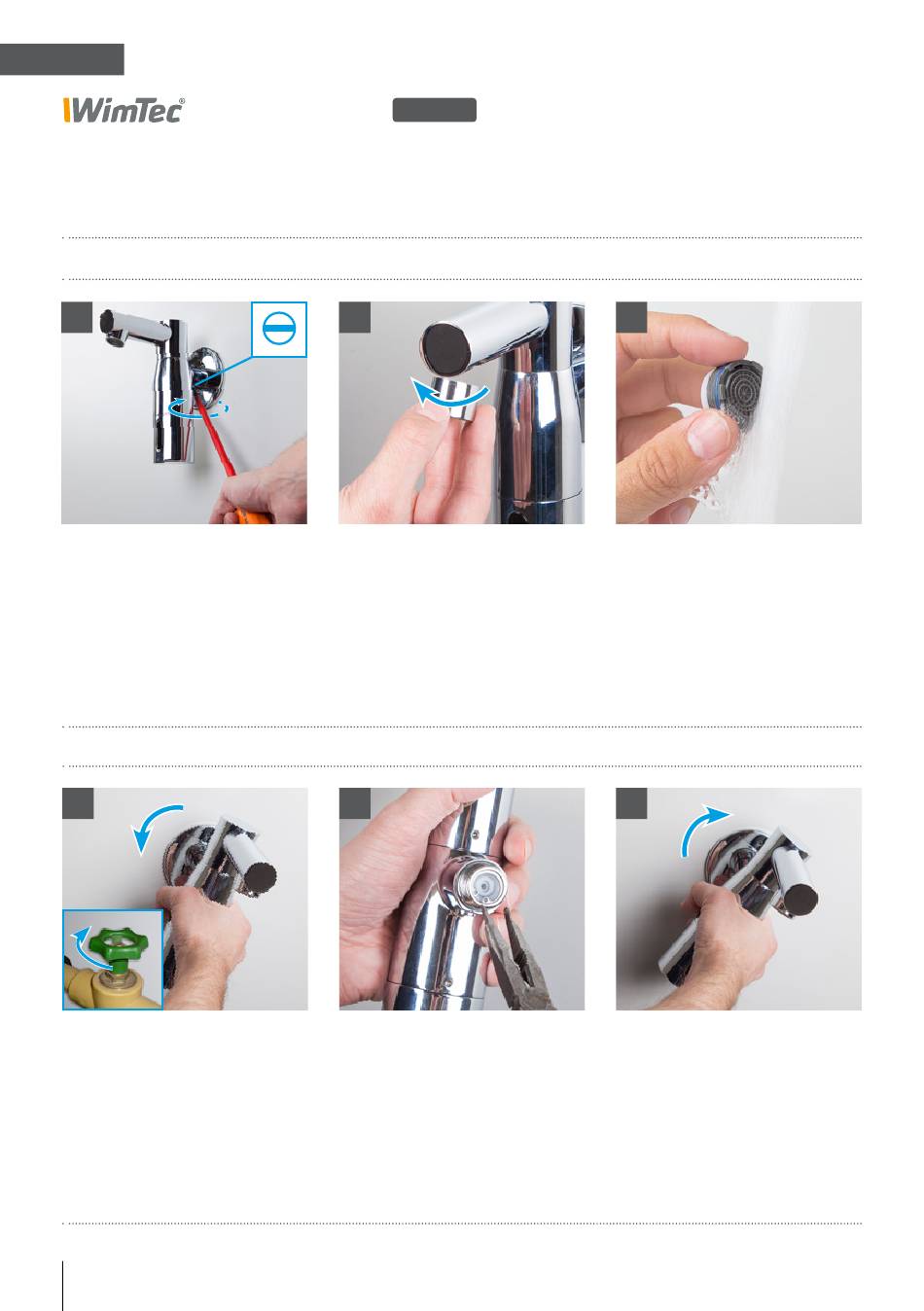 WimTec®