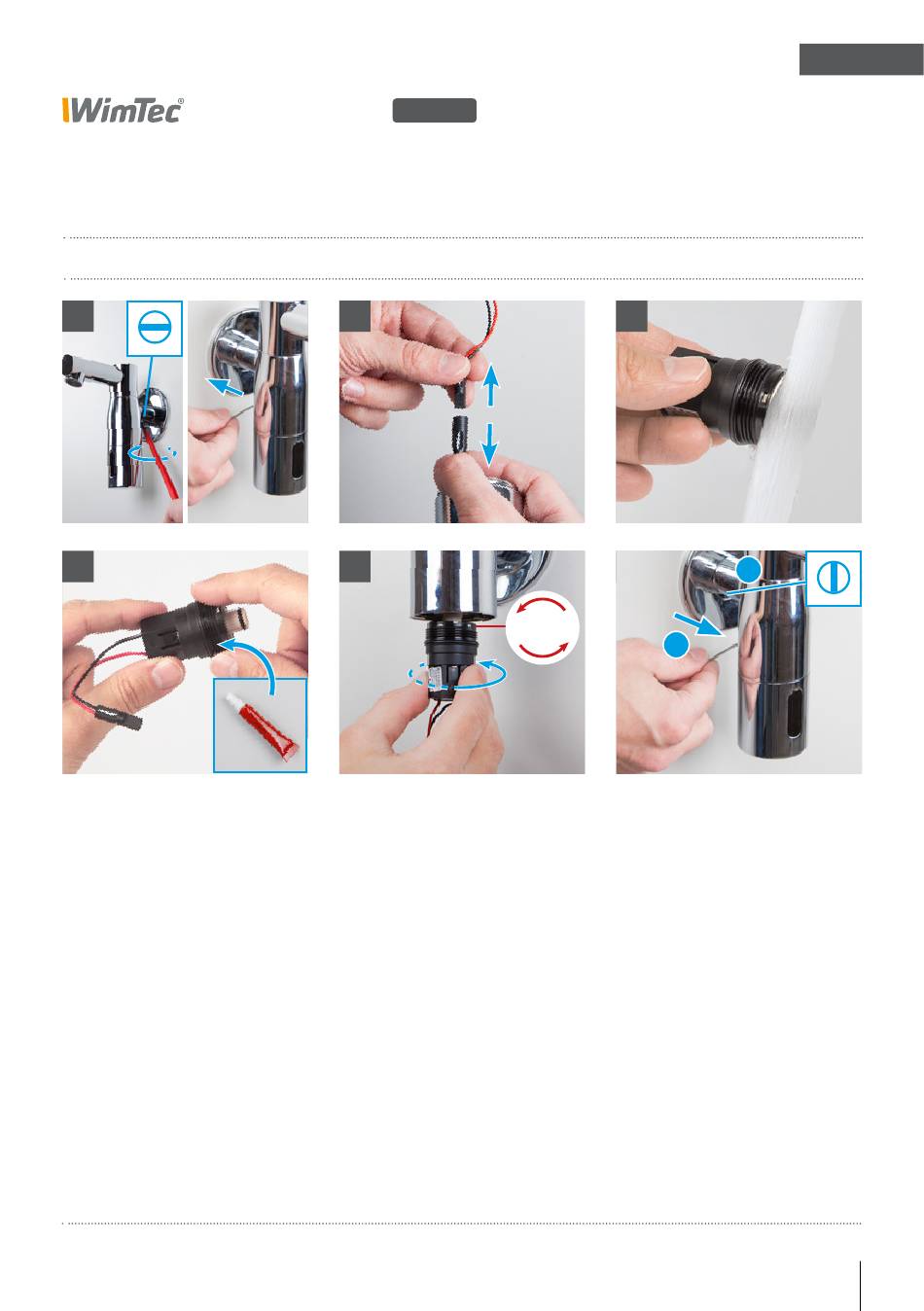 WimTec®