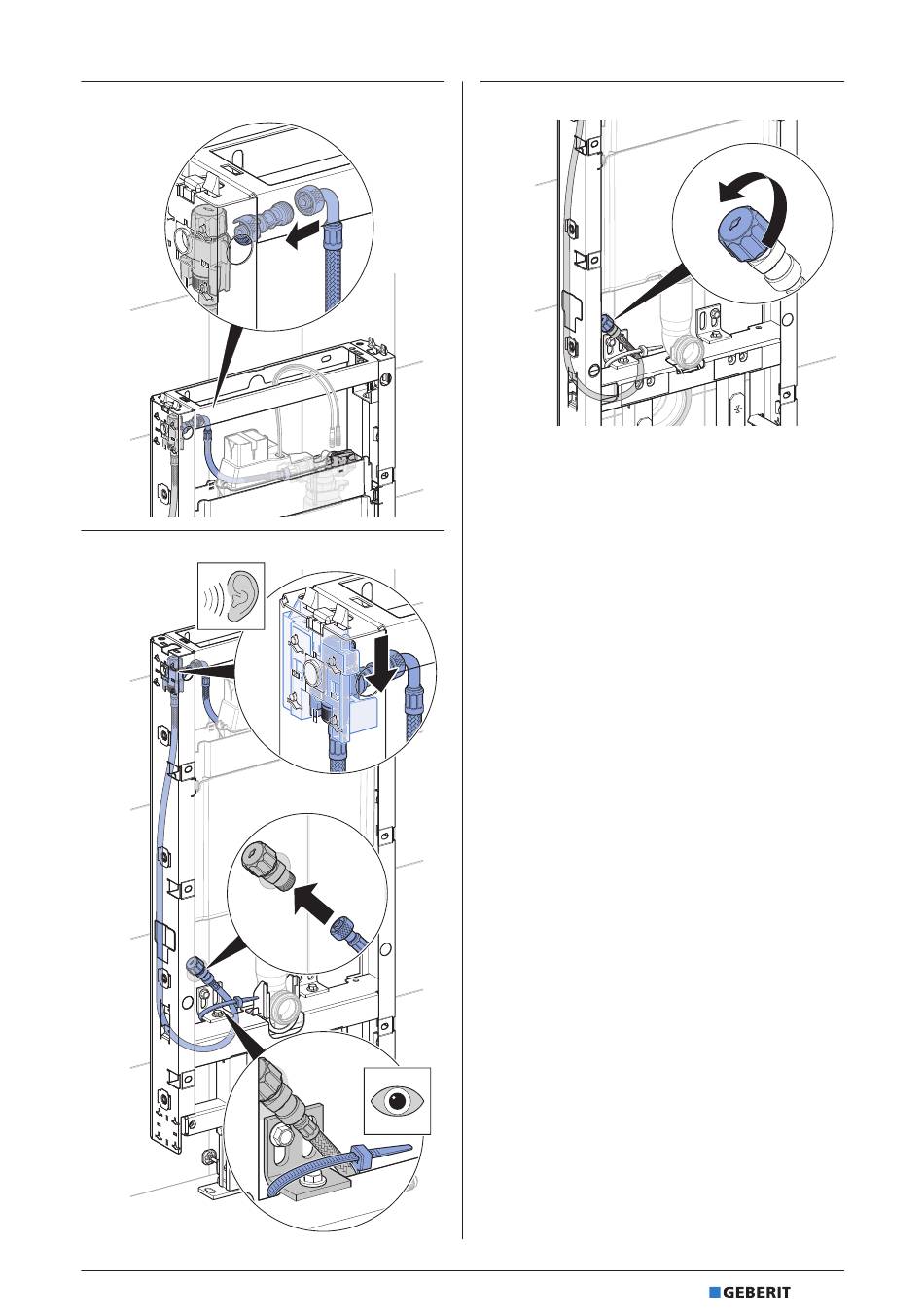 GEBERIT