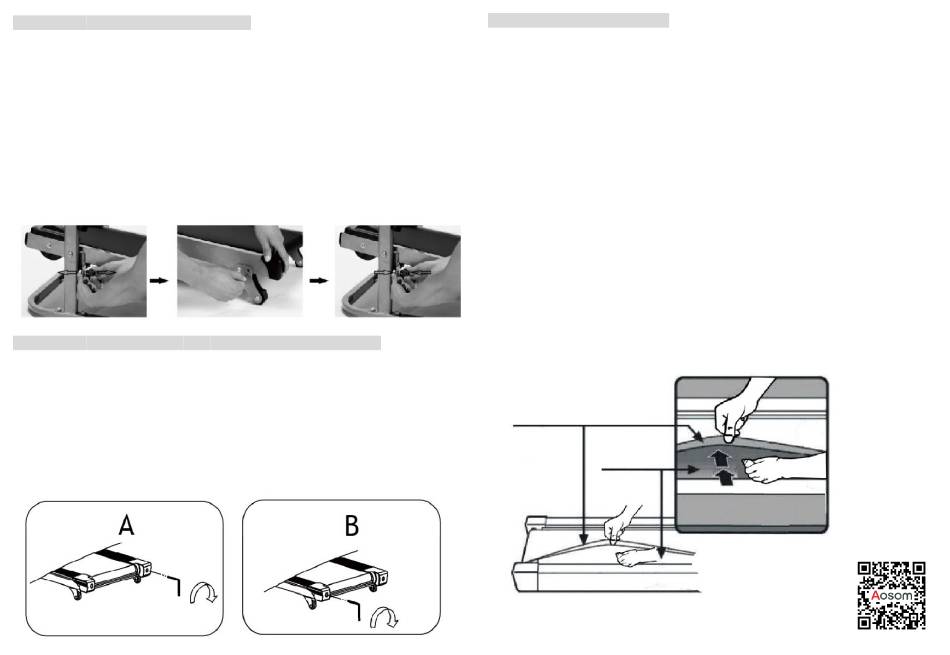 A

B

Aosom