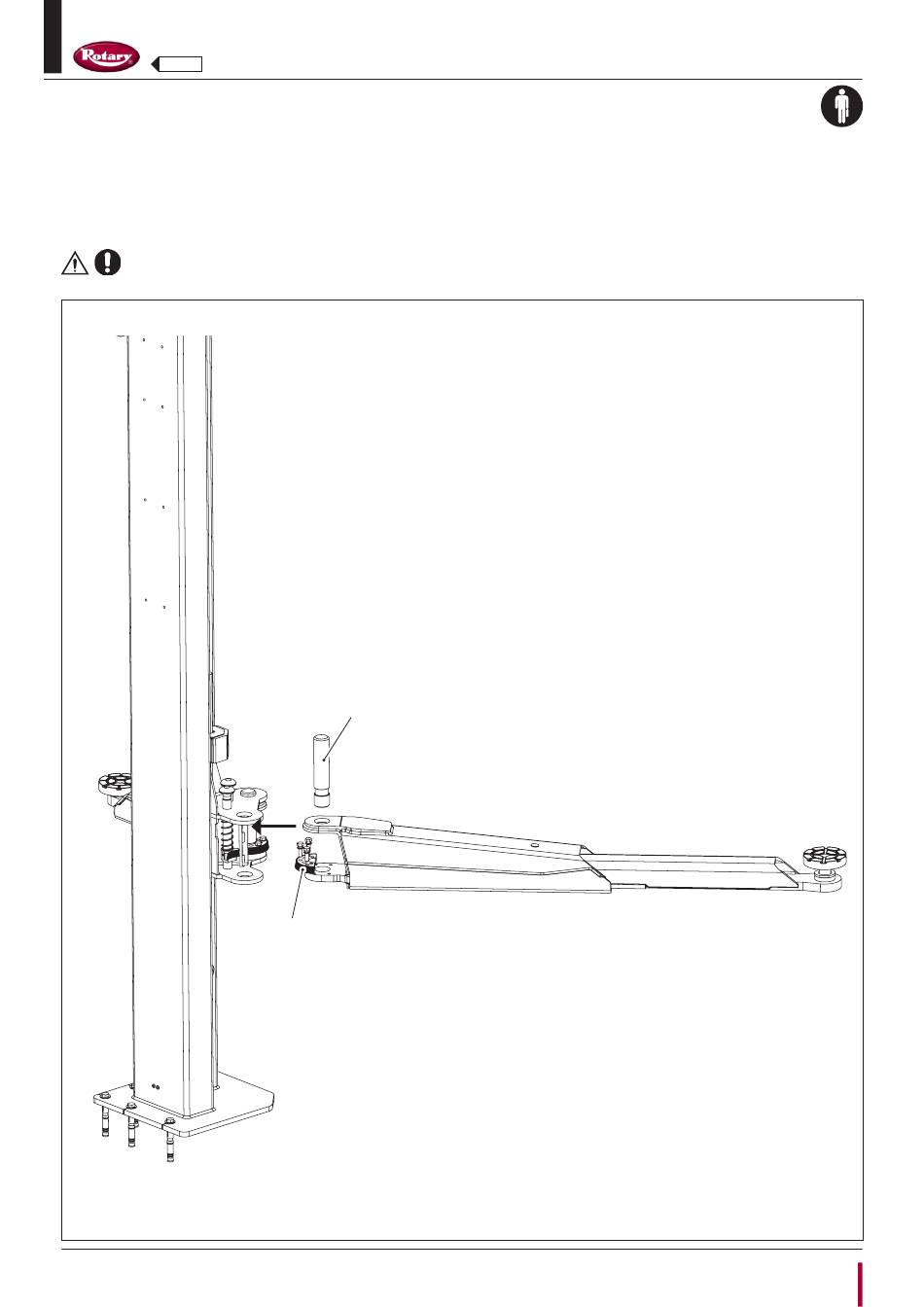 Rotary