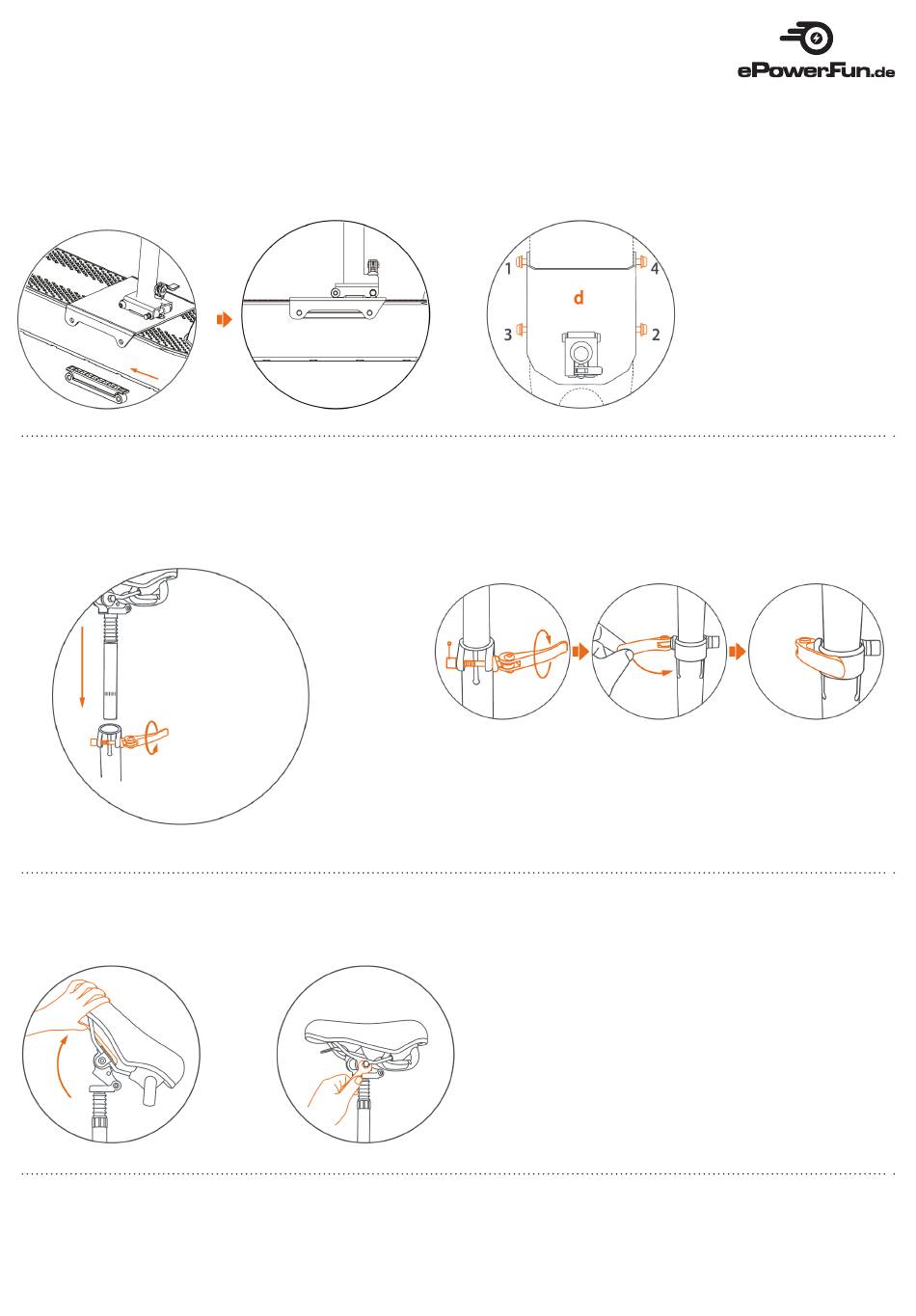 ePowerFun.de

1
4
d
3
2