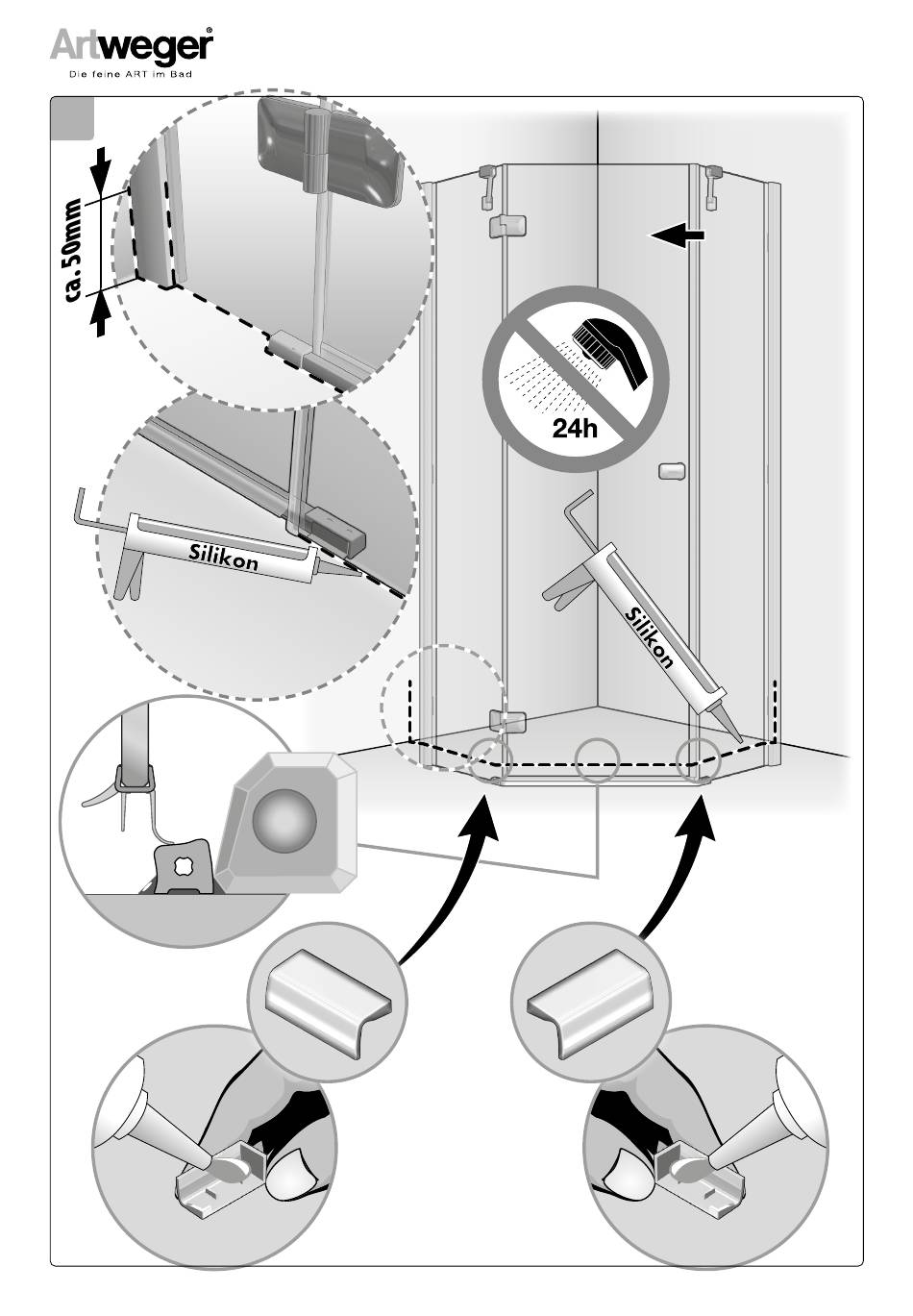 Artweger®
Die feine ART im Bad

ca. 50mm

Silikon

24h

Silikon