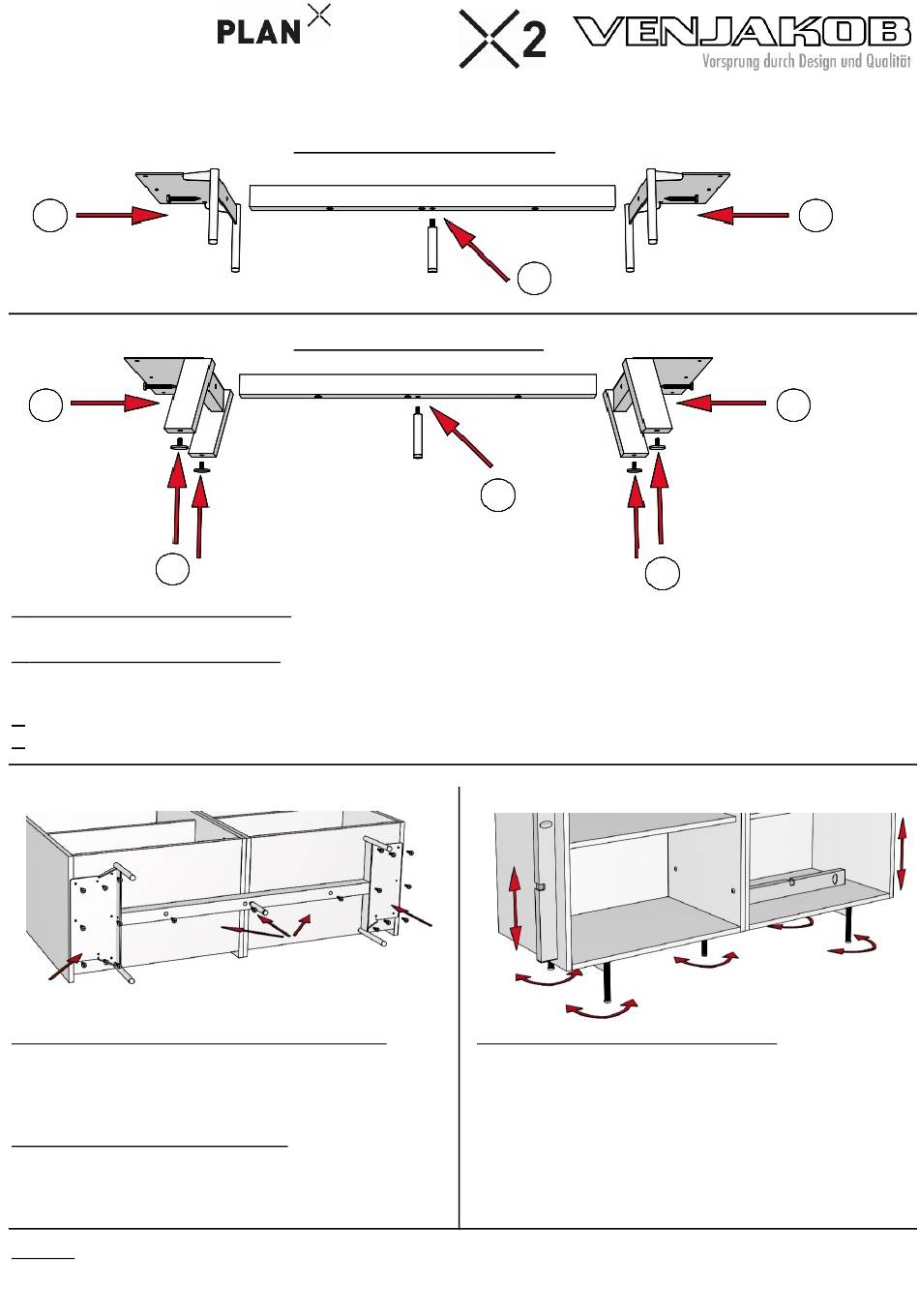 PLAN

2

VENJAKOB
Vorsprung durch Design und Qualität