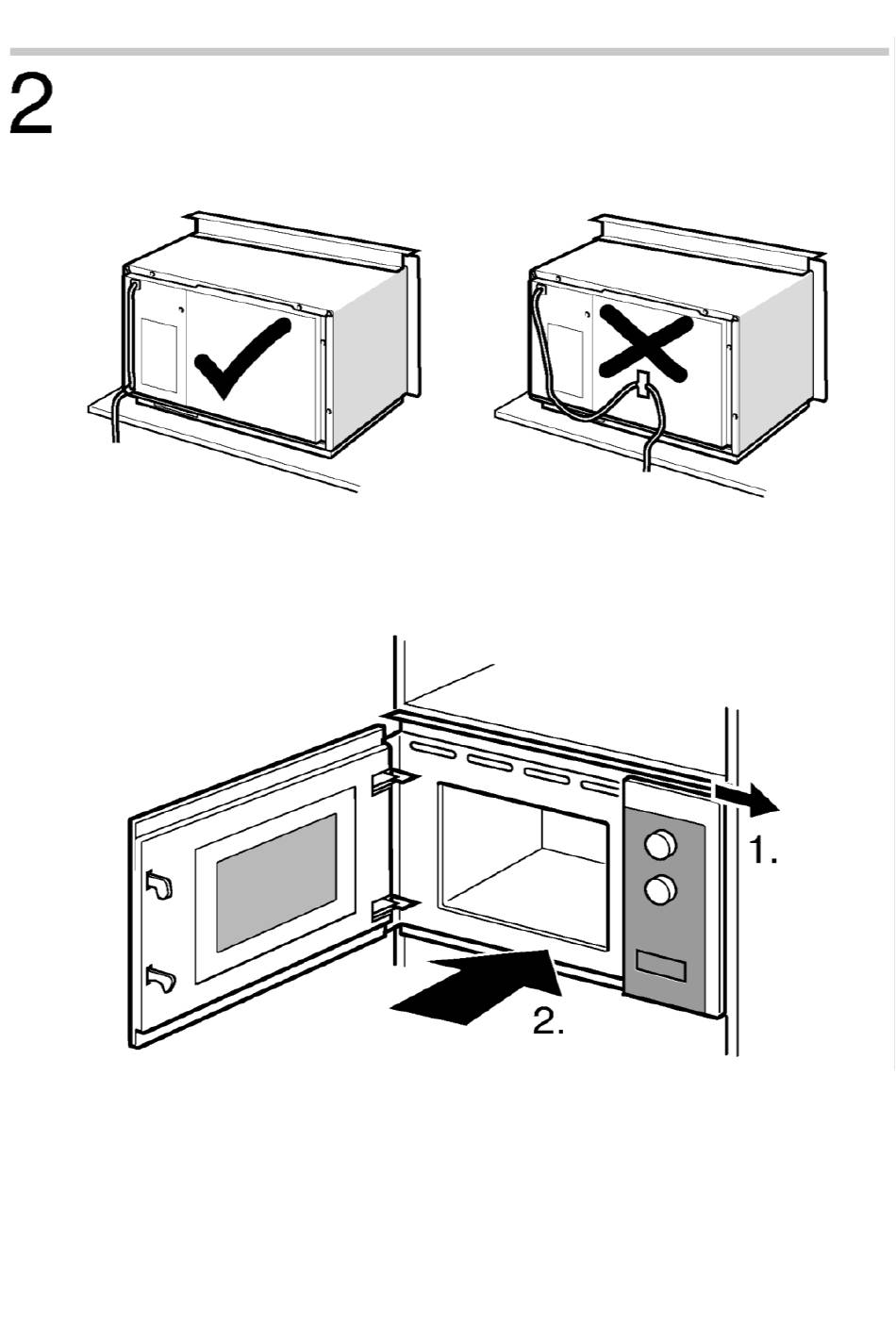 2

1.

2.