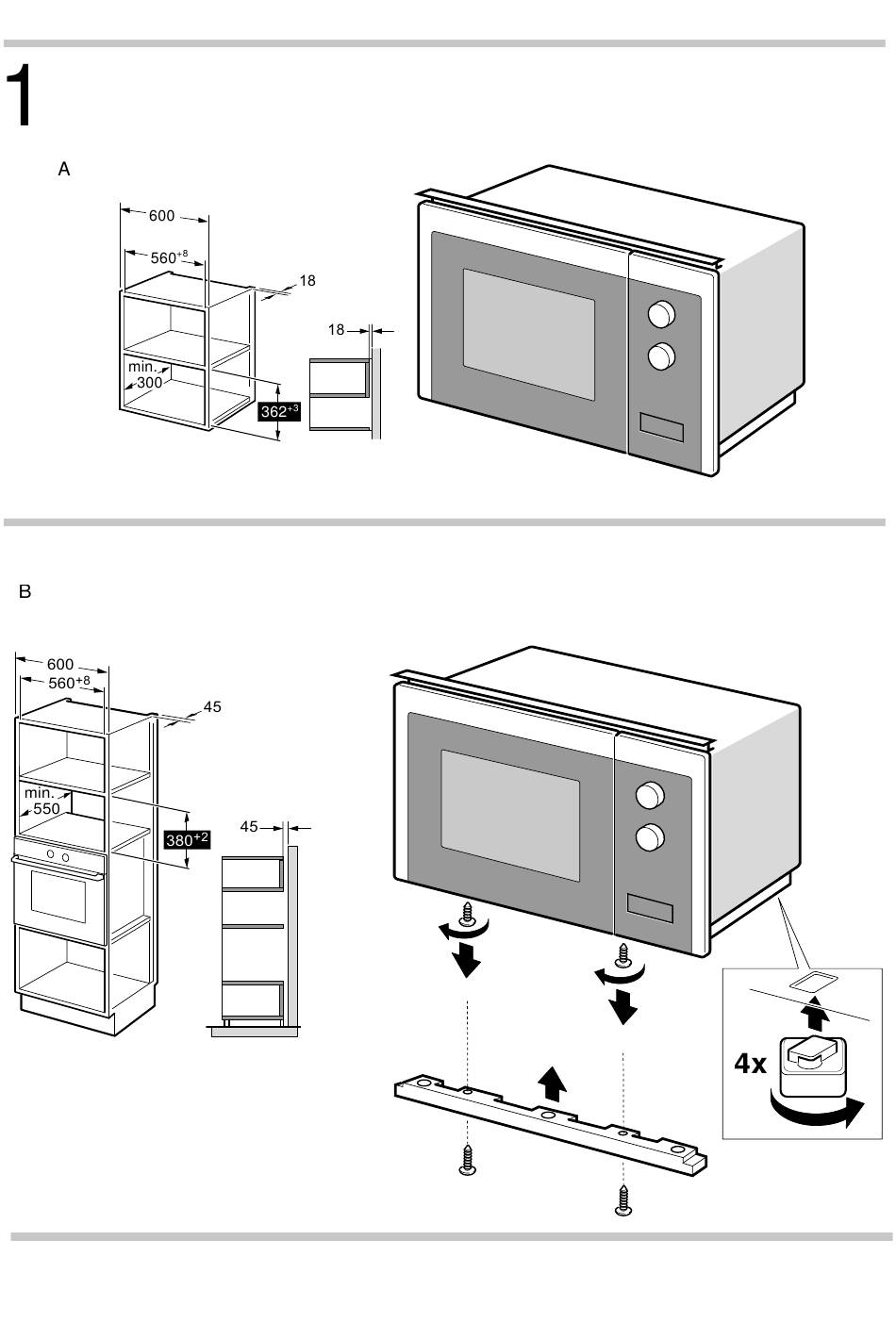 1

A

600

$560^{+8}$

18

18

min.
300

$362^{+3}$

B

600

$560^{+8}$

45

min.
550

$380^{+2}$

45

4x