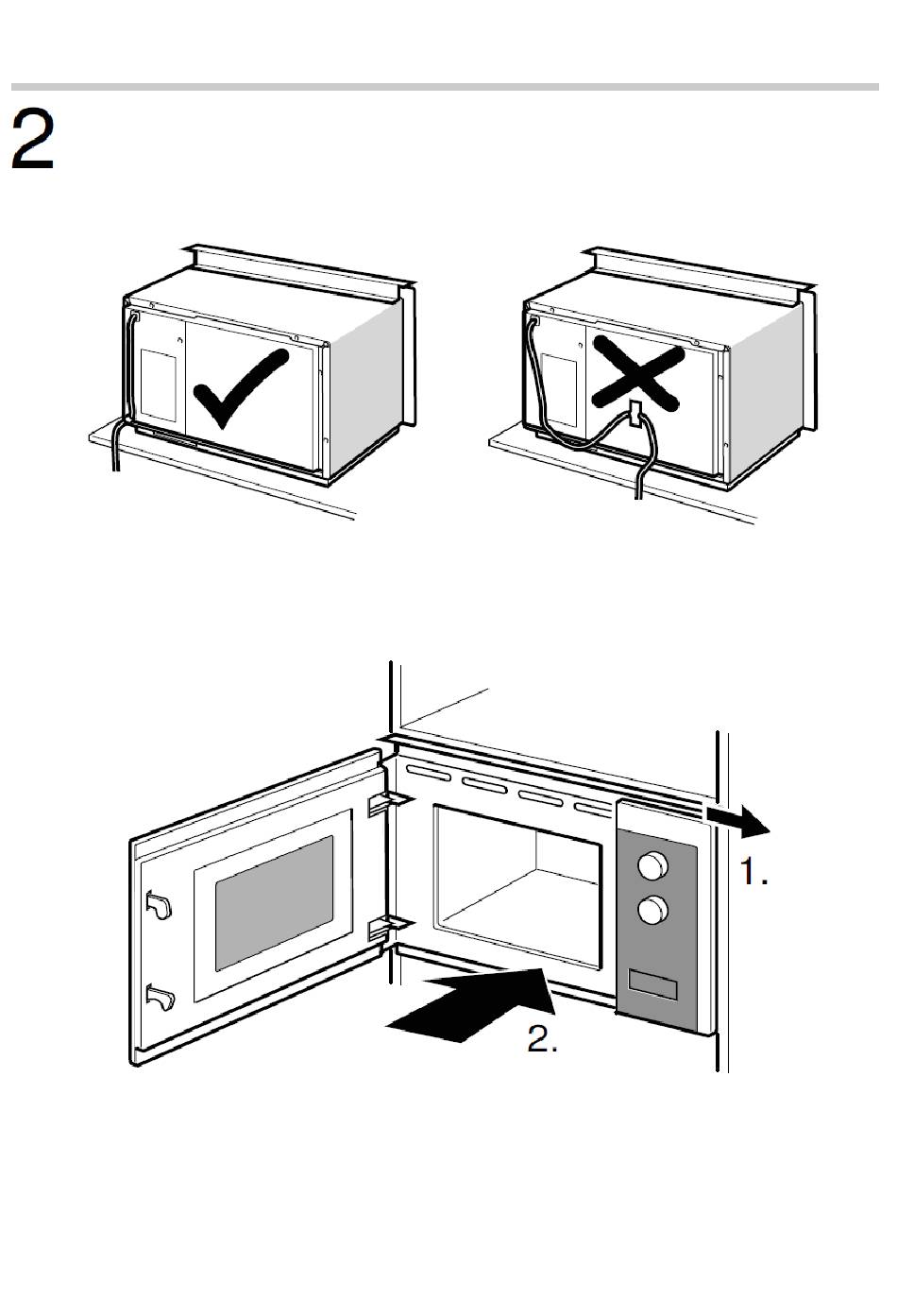 2

1.

2.