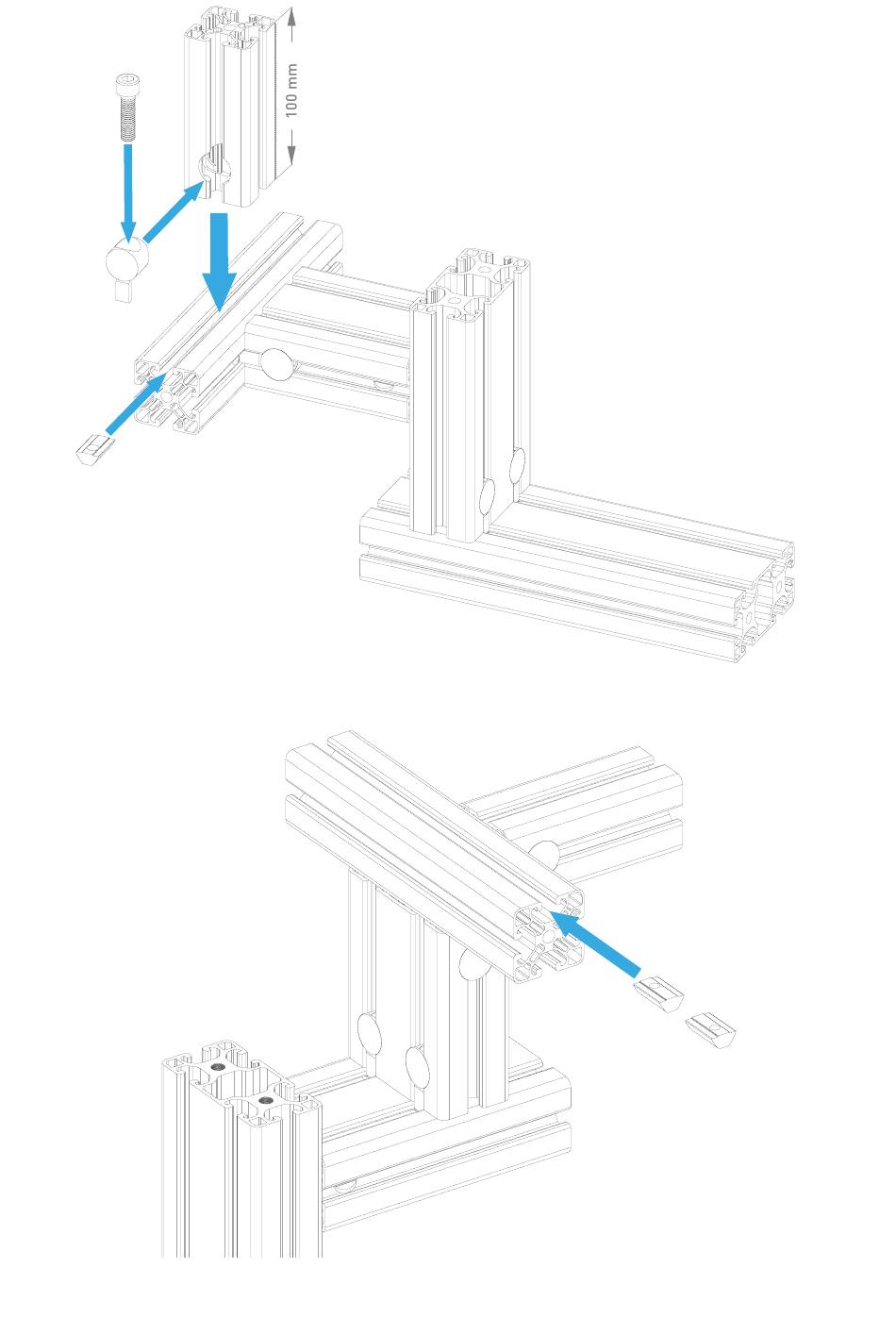 100 mm