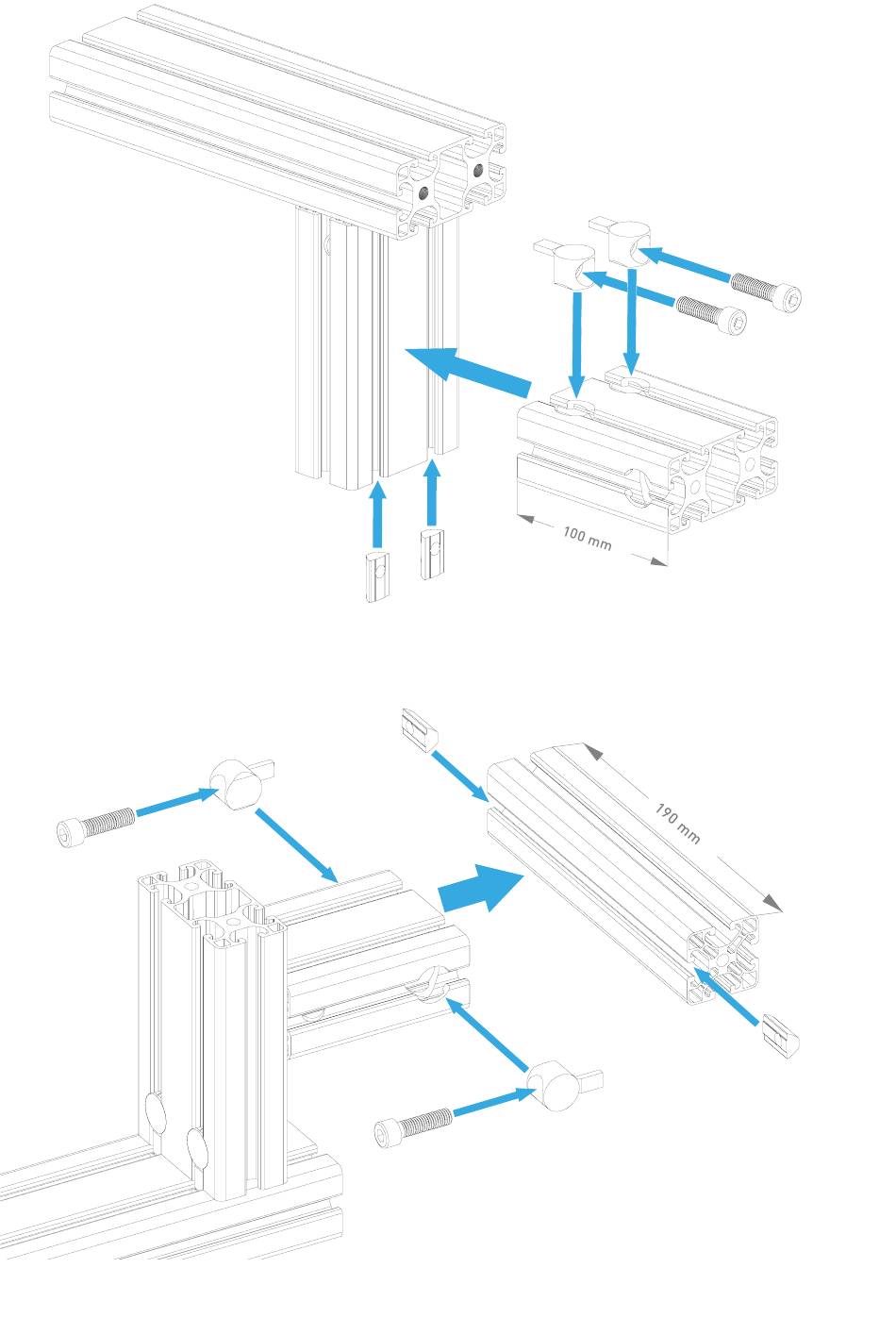 100 mm

190 mm