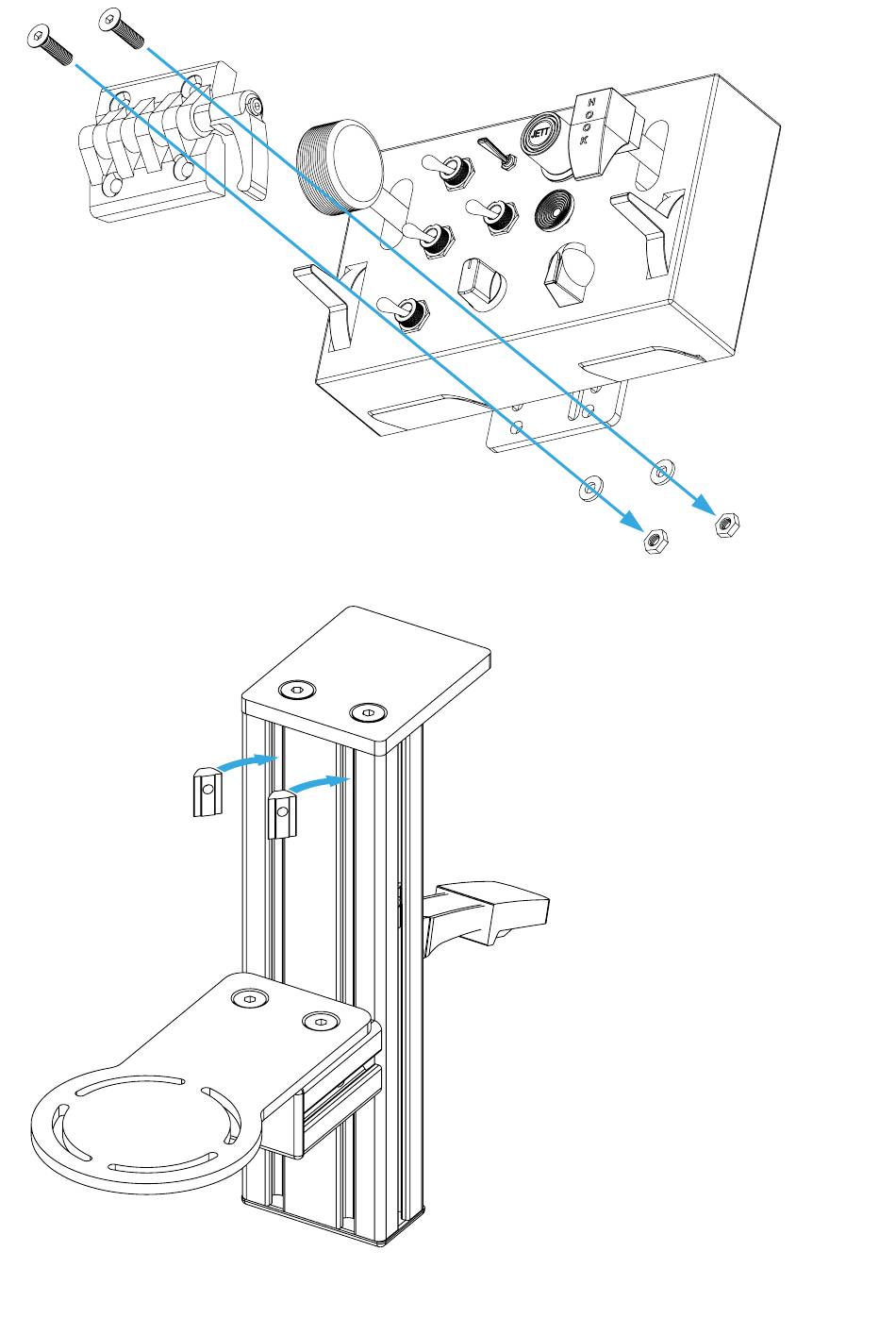 JETT
HOOK