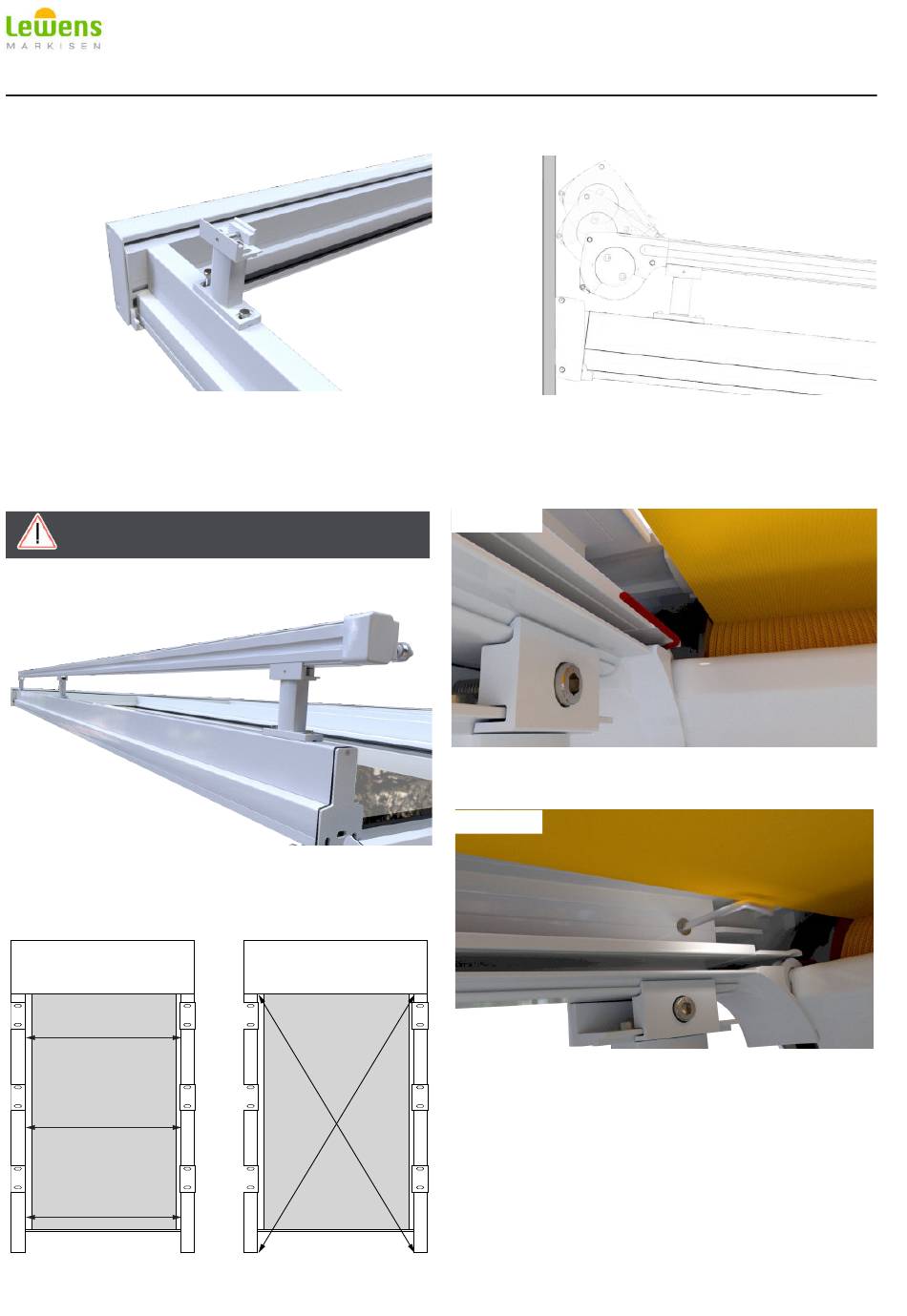 Lewens
MARKISEN