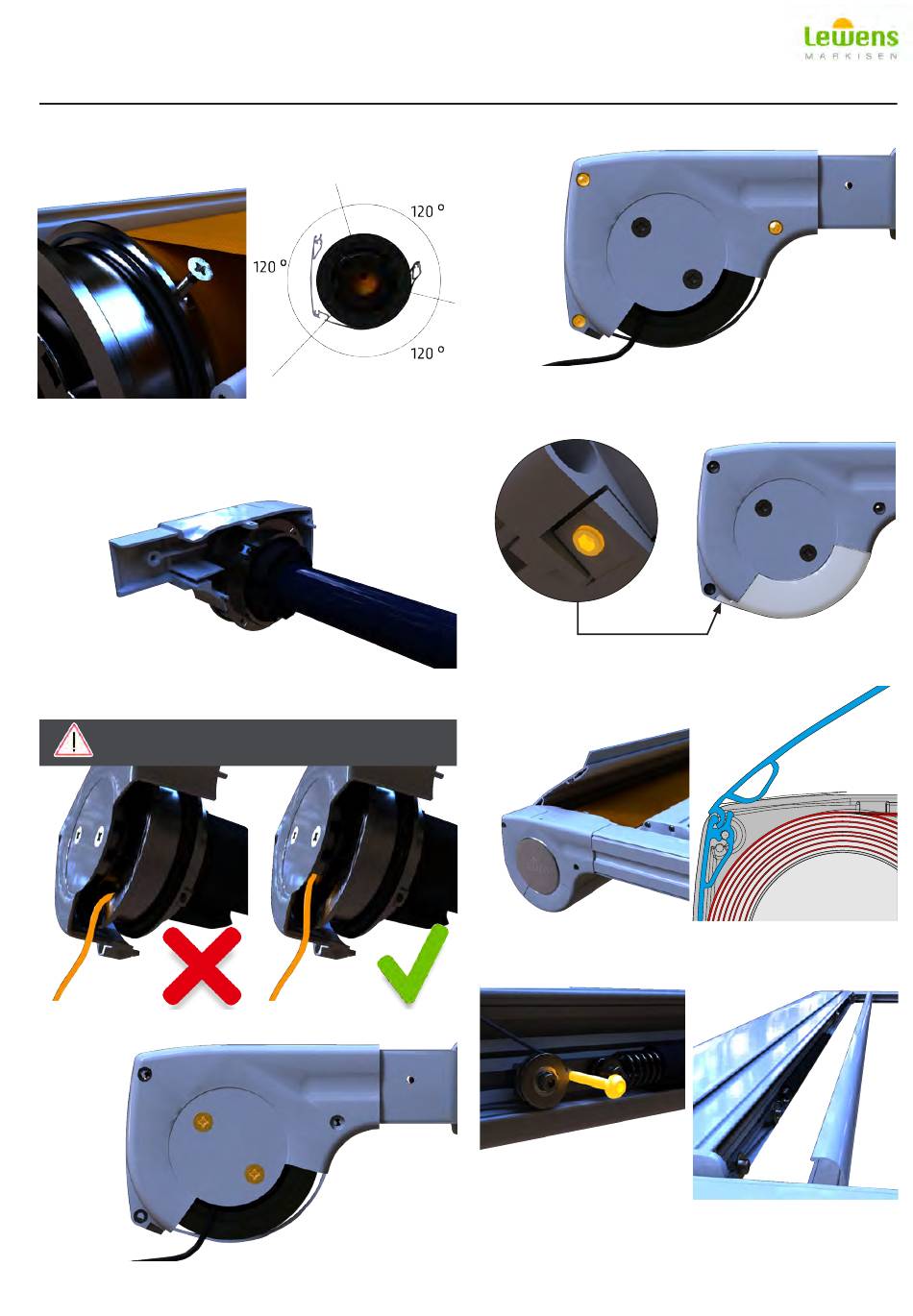 Lewens
MARKISEN

120 °
120 °
120 °