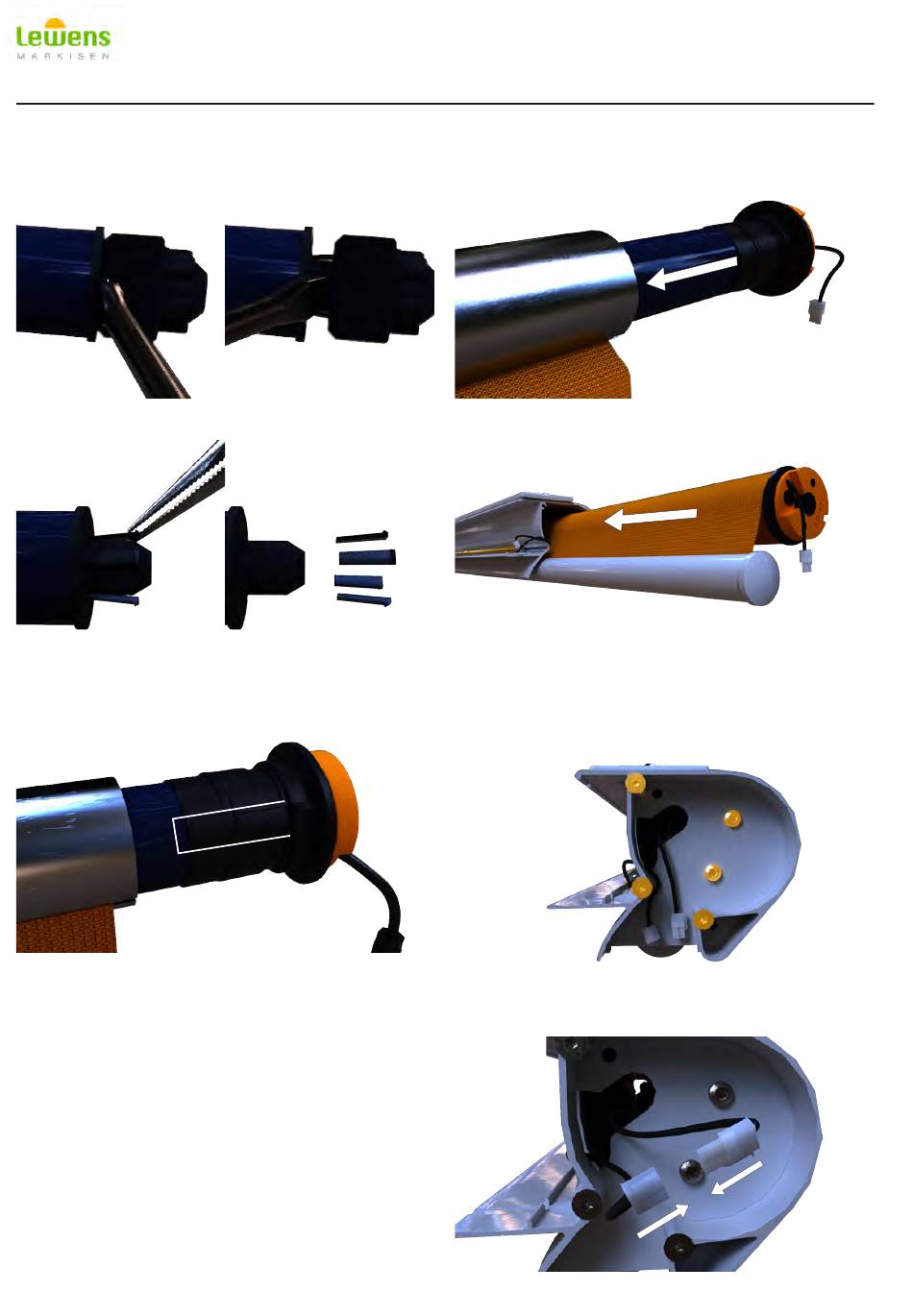 Lewens
MARKISEN