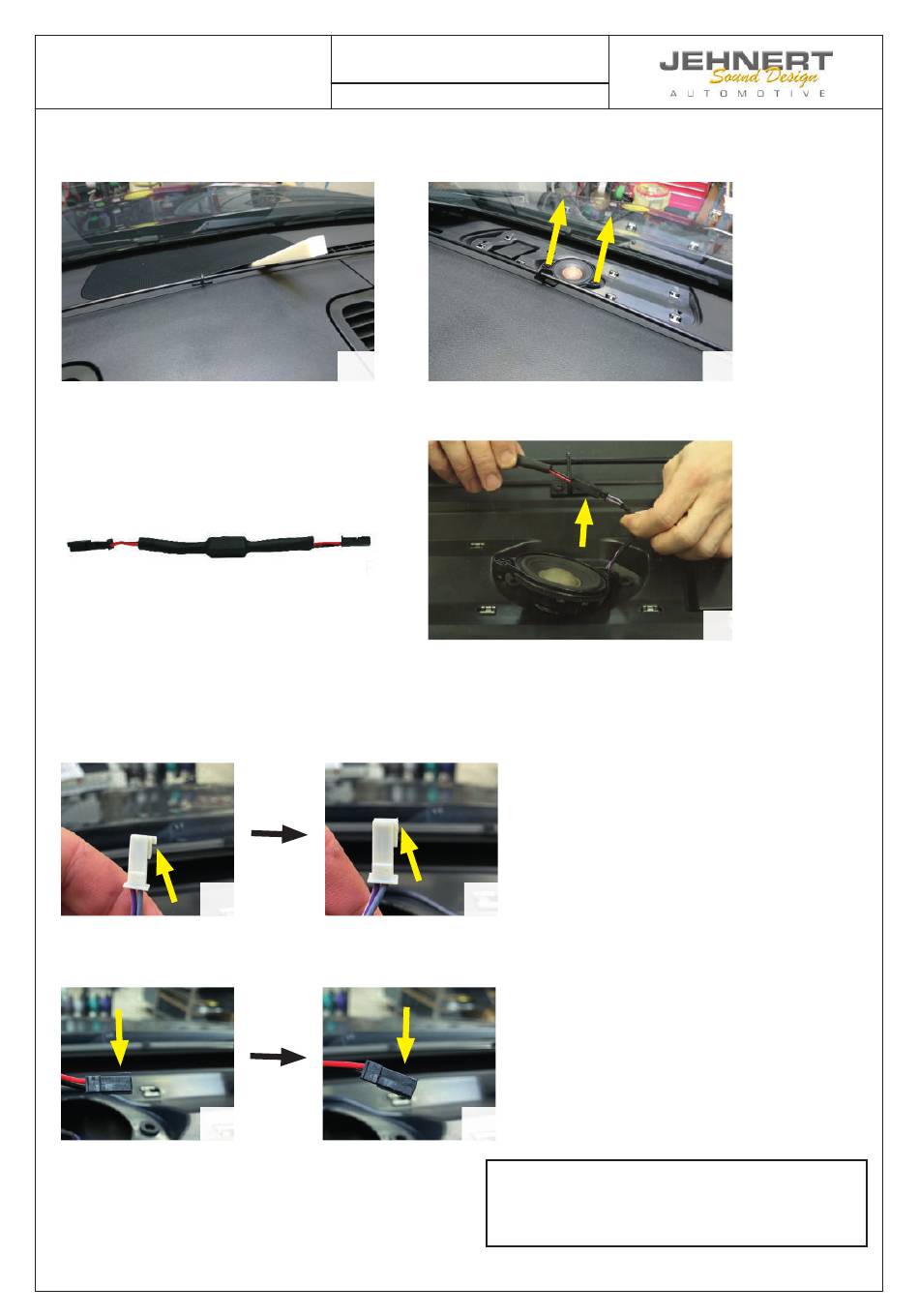 JEHNERT
Sound Design
AUTOMOTIVE