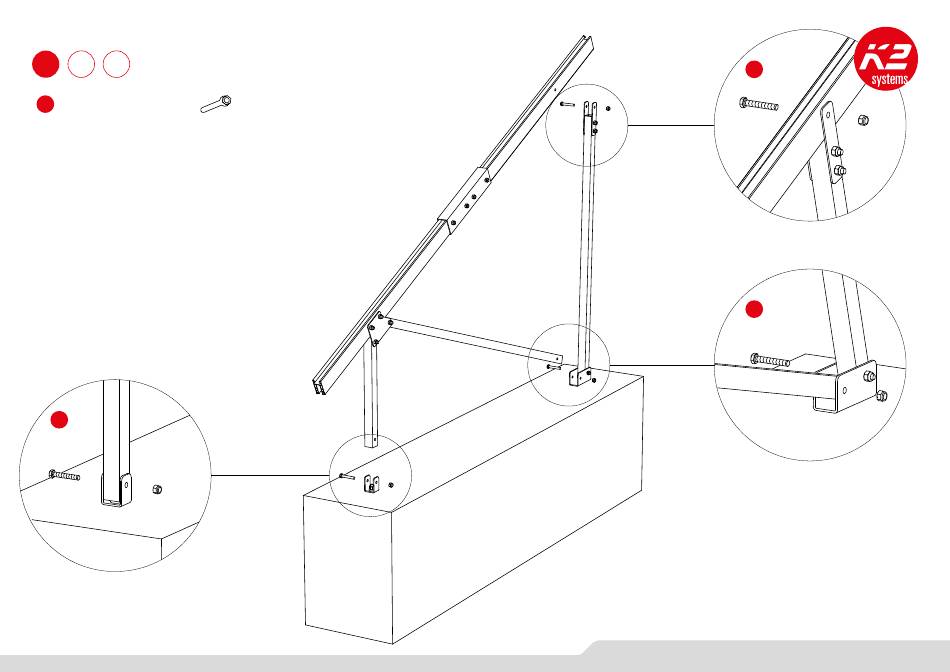 K2 systems