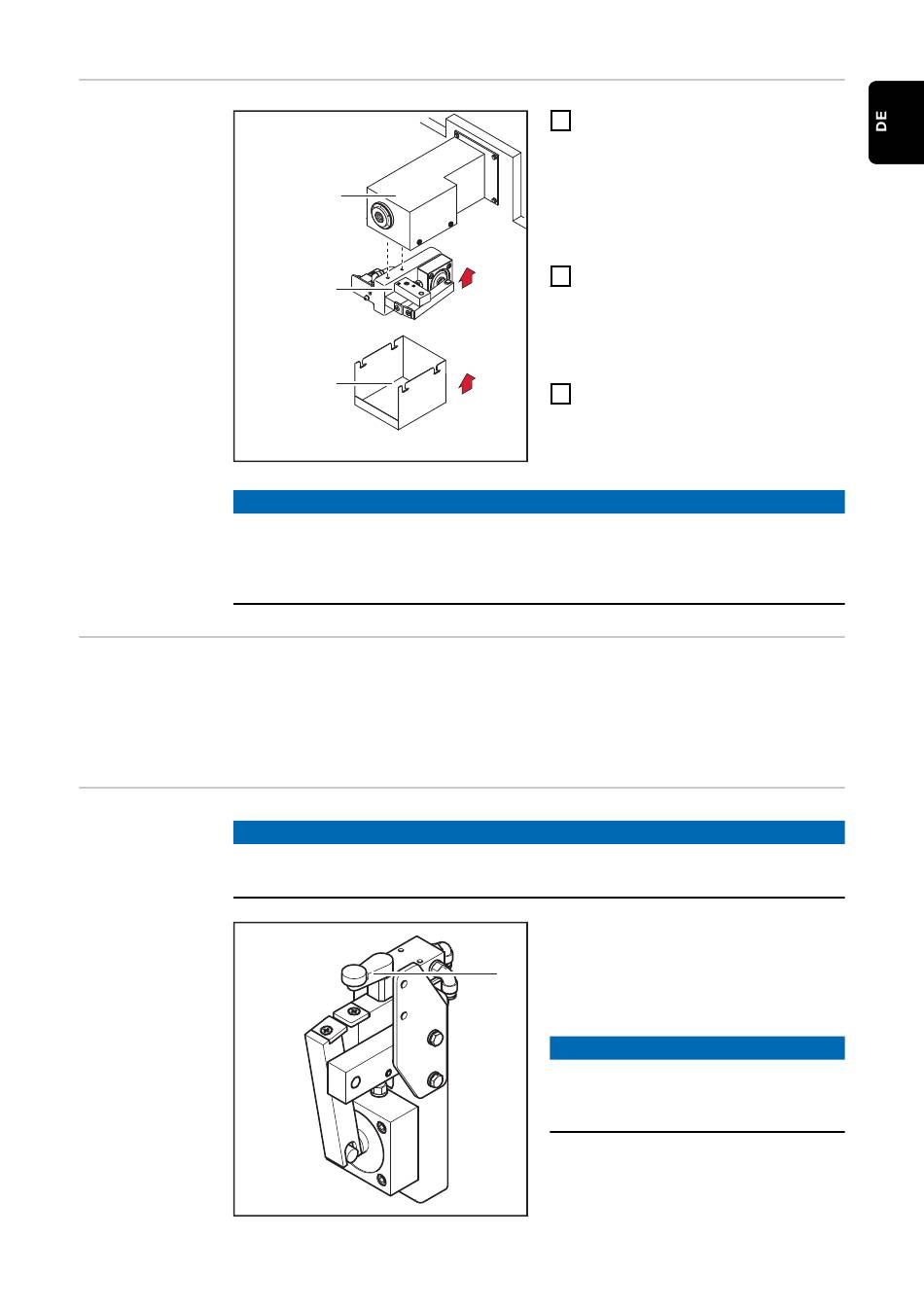 DE