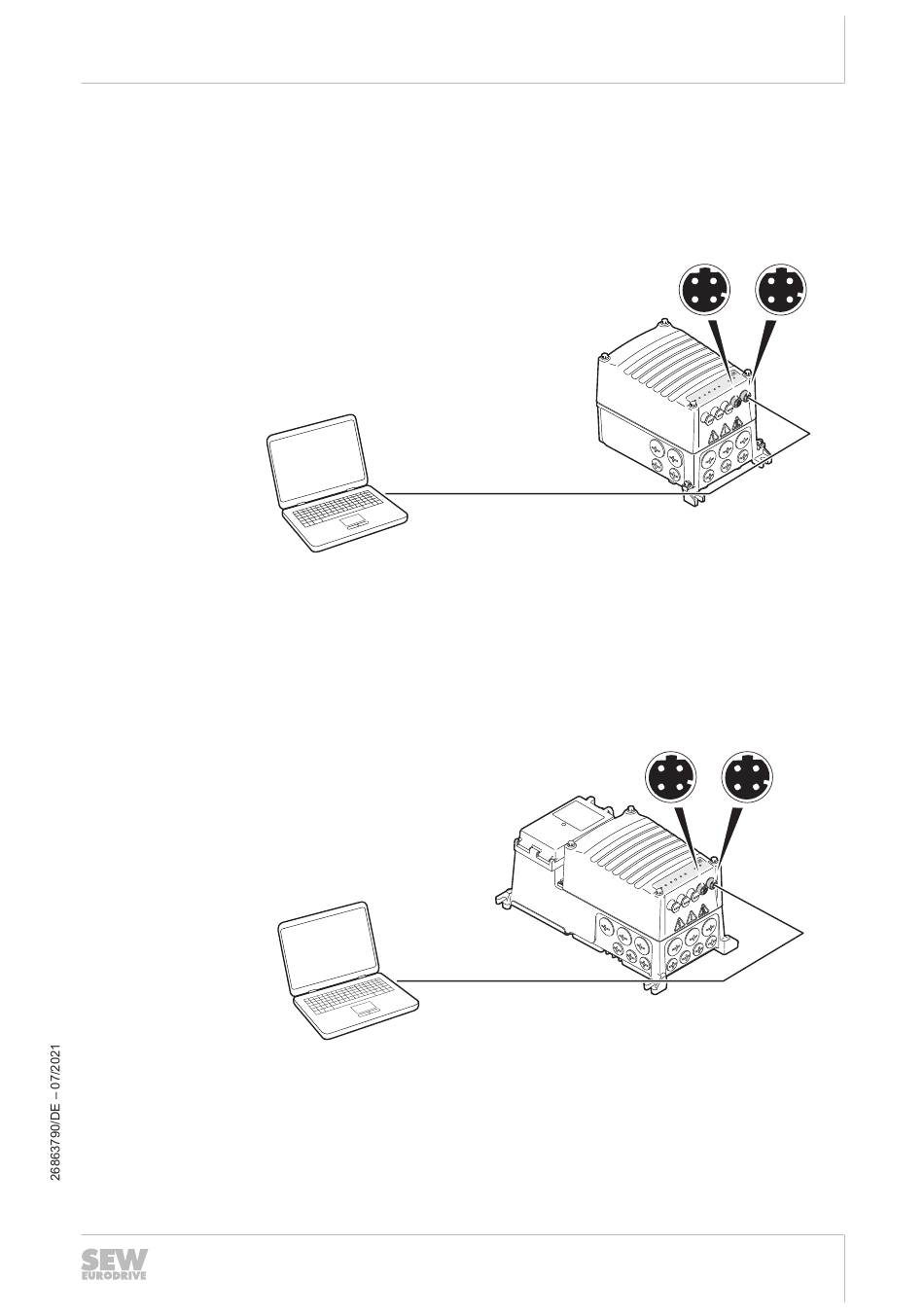 26863790/DE – 07/2021

SEW
EURODRIVE