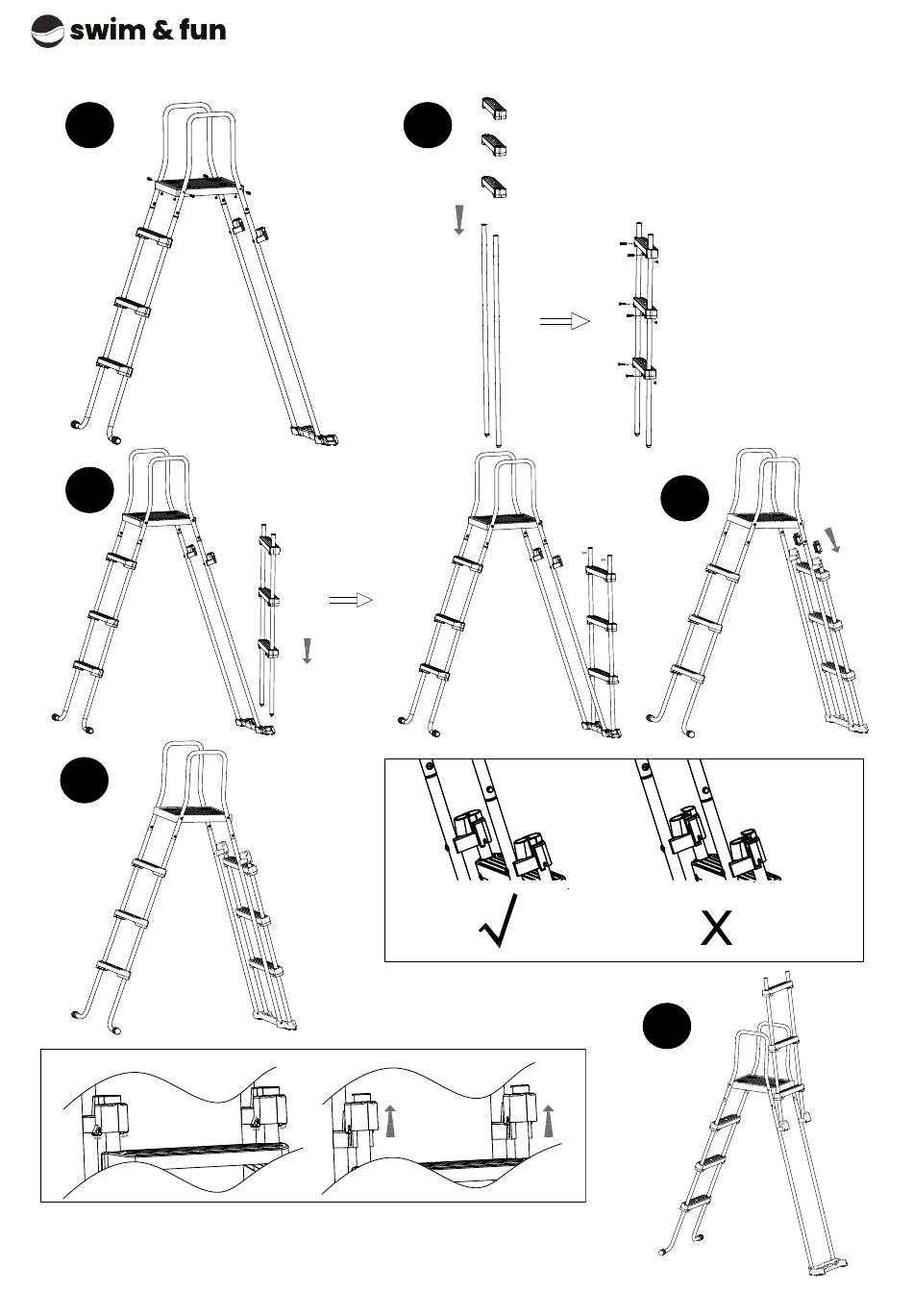 swim & fun

√

X