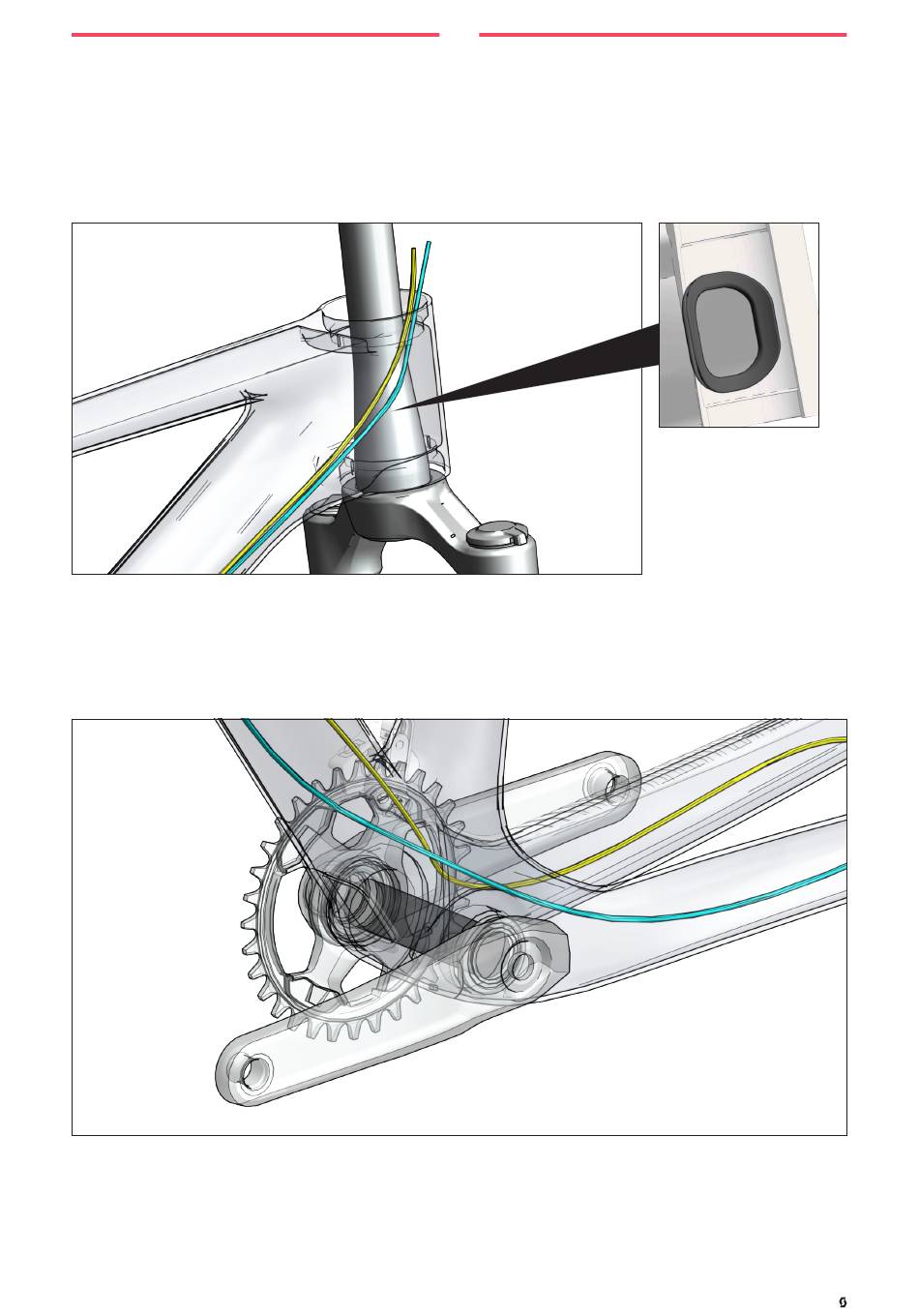 9