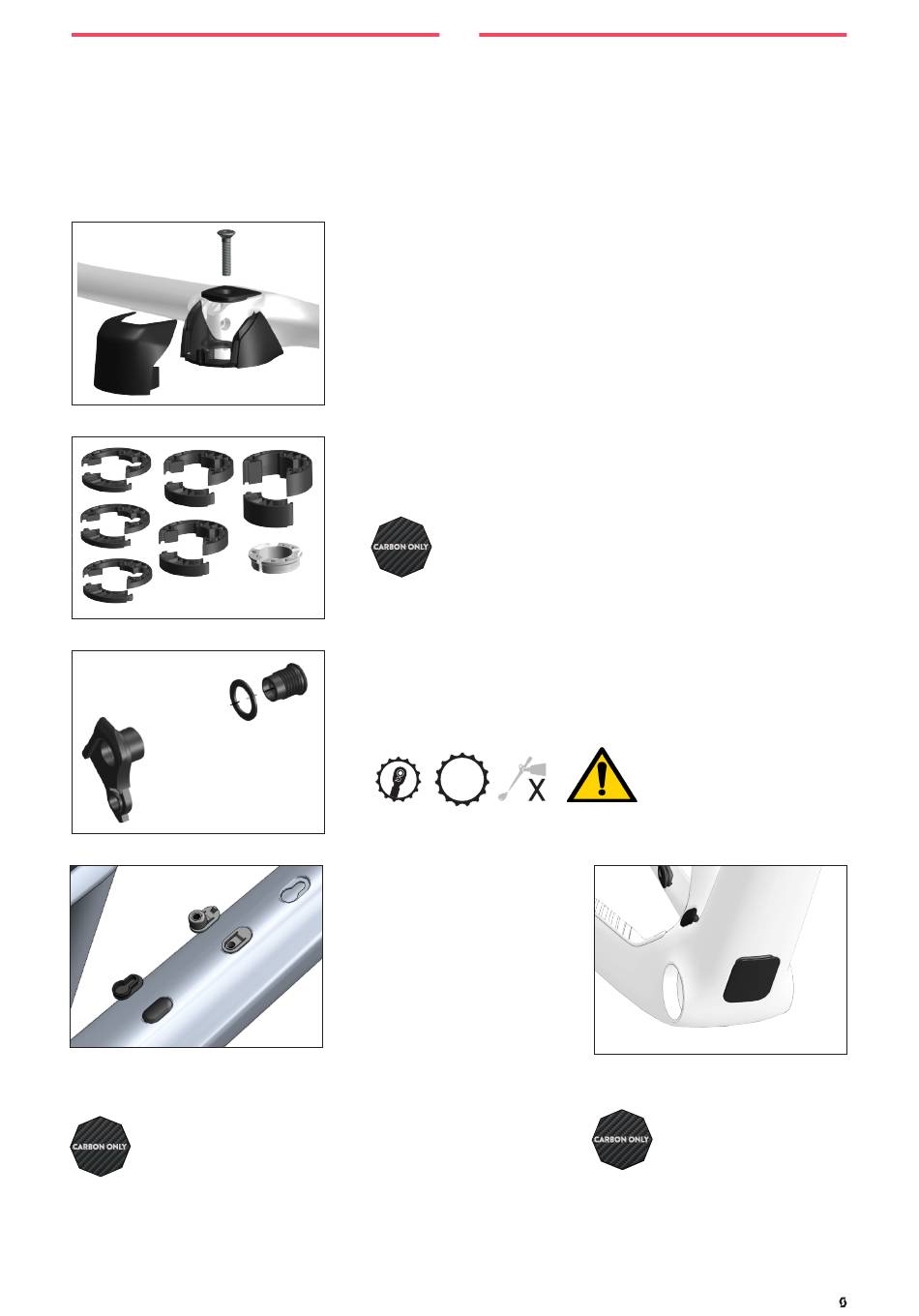 CARBON ONLY

X

CARBON ONLY

CARBON ONLY

9