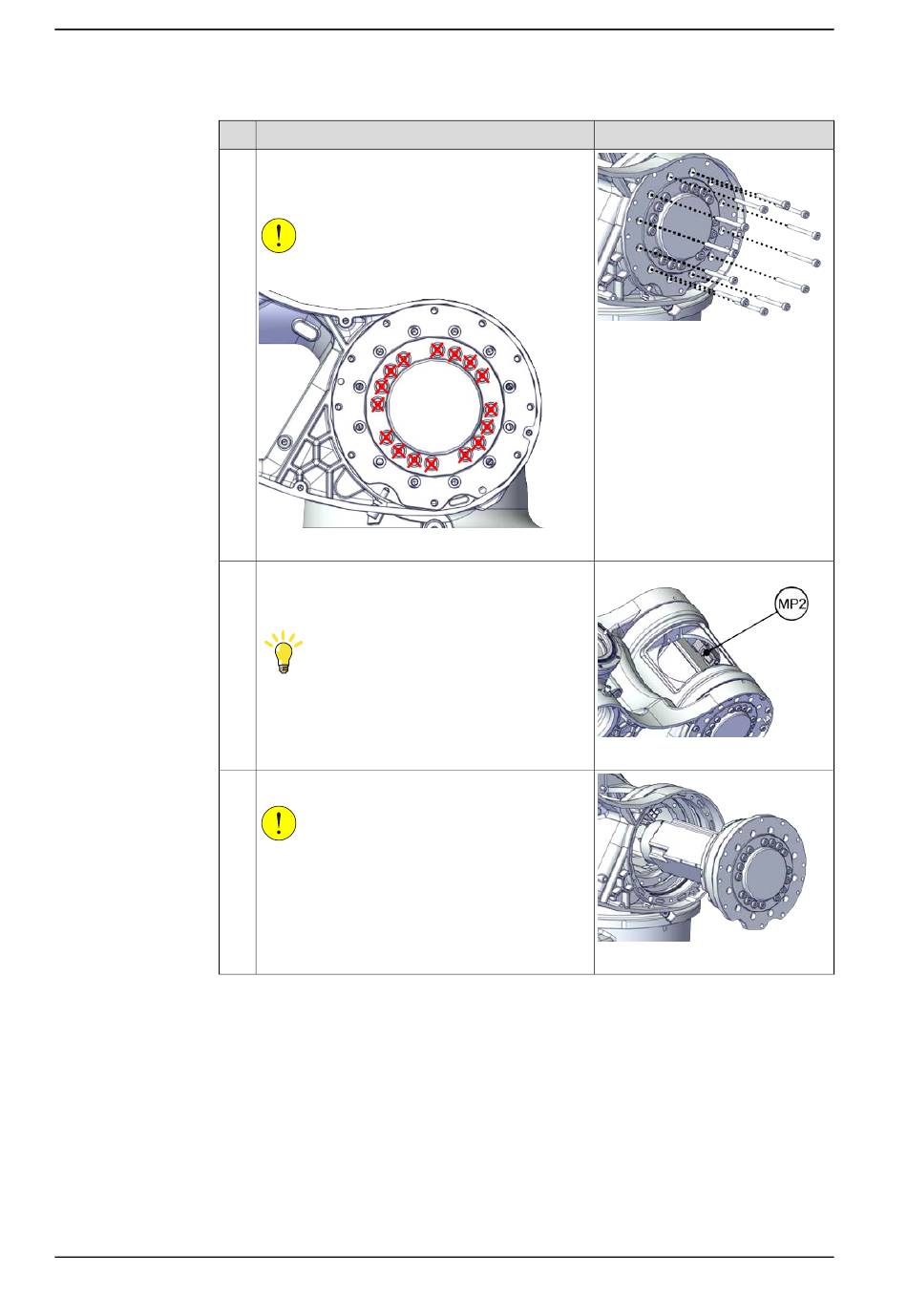 MP2