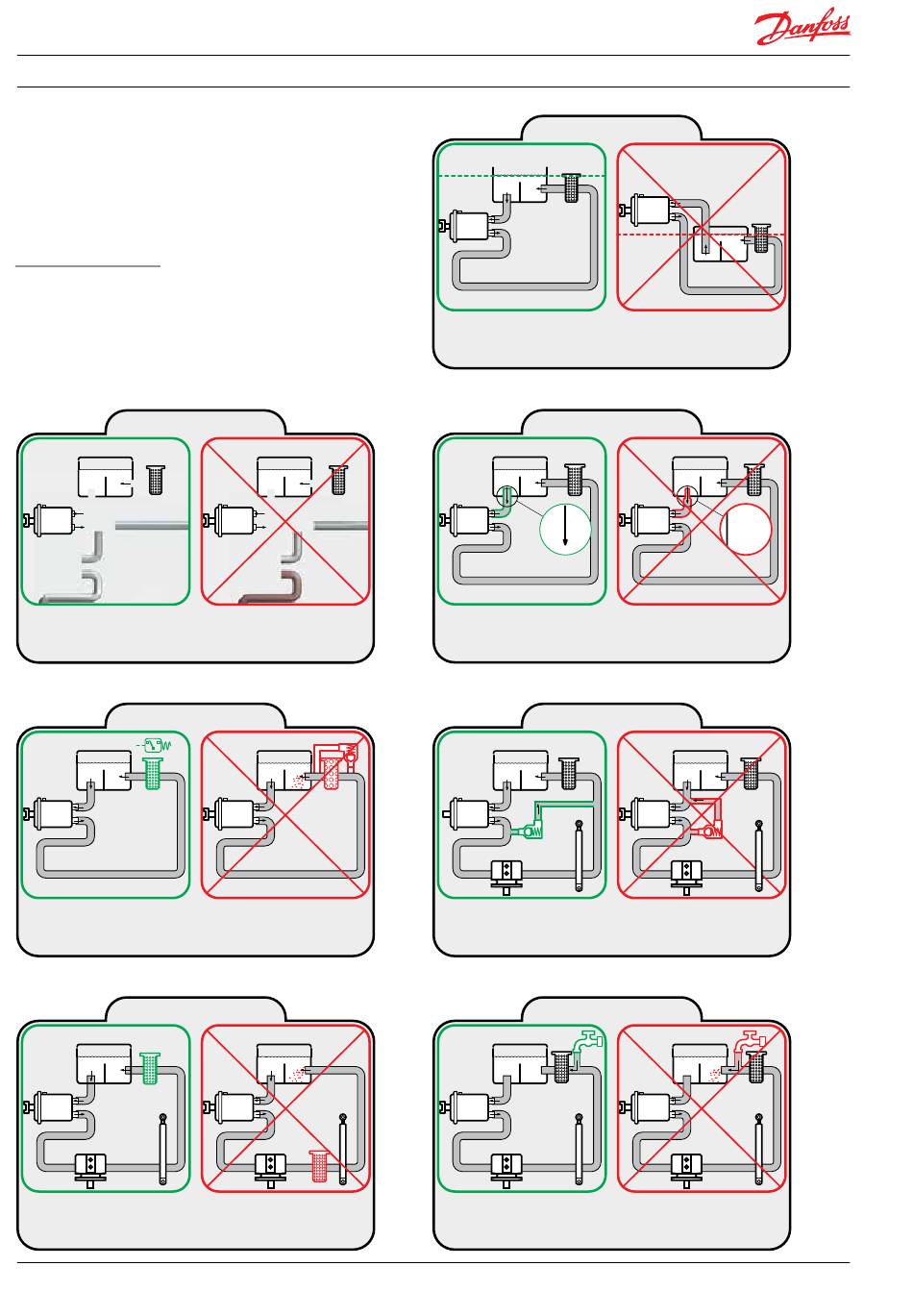 Danfoss