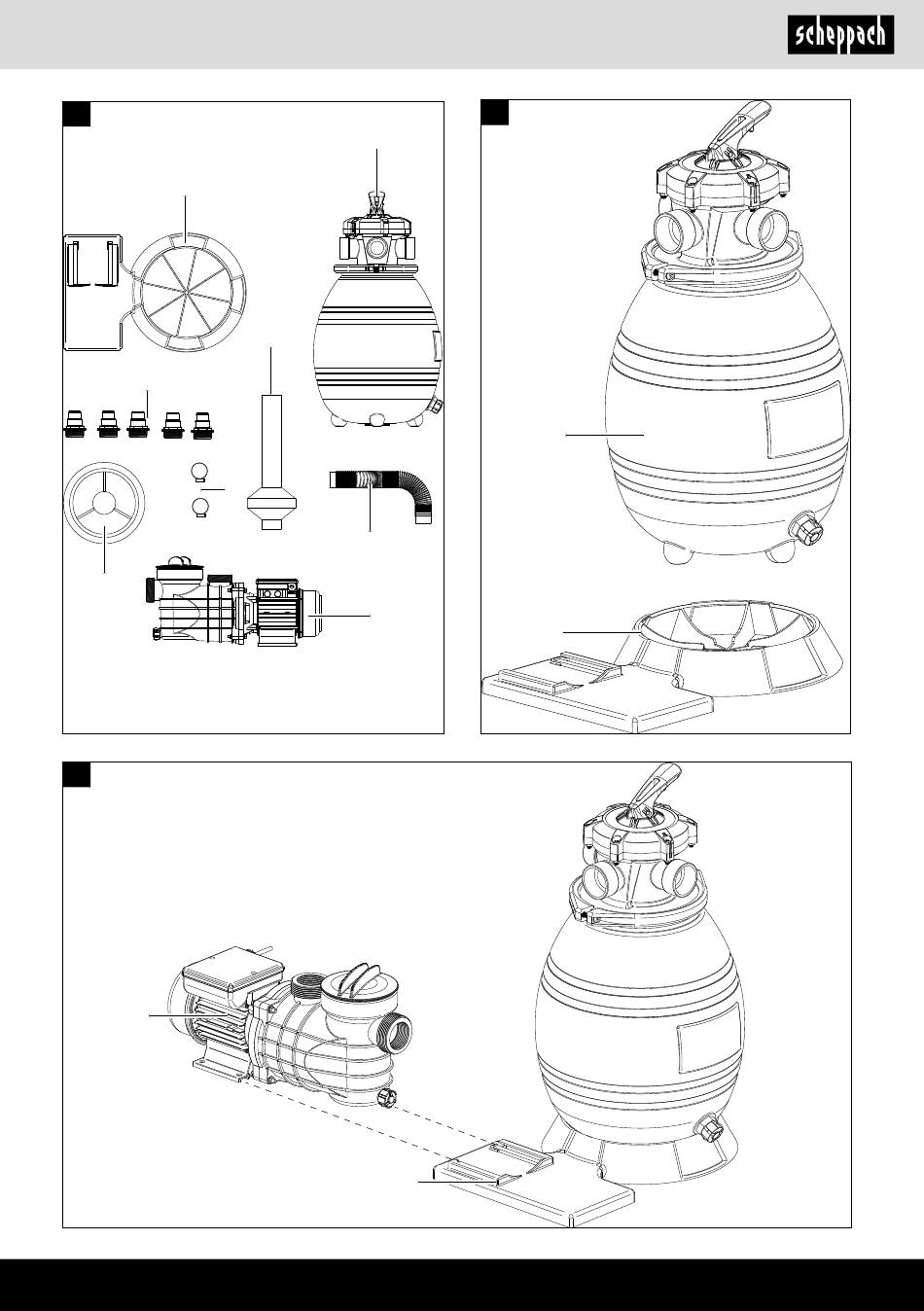 scheppach