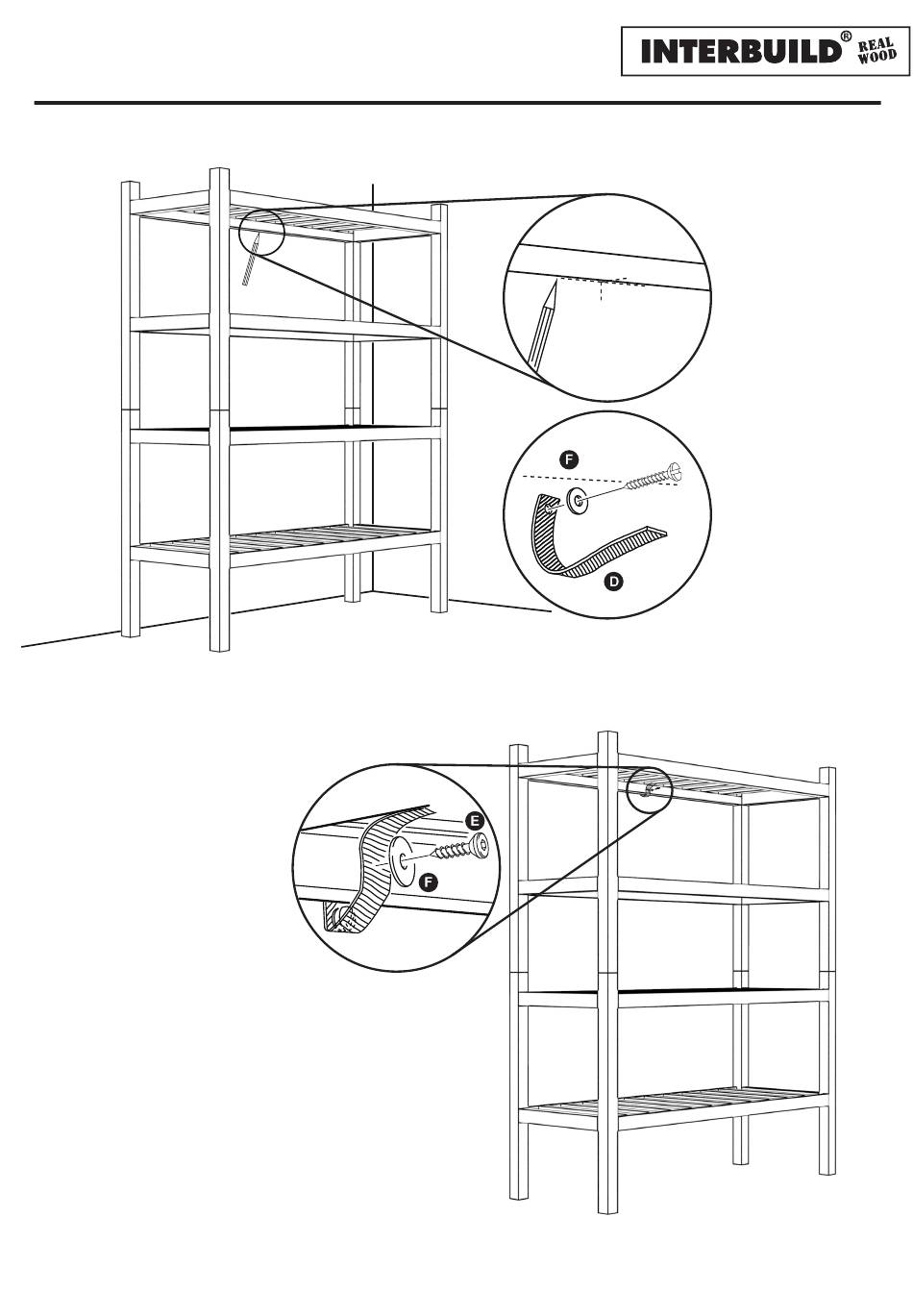 INTERBUILD® REAL WOOD

F

D

E

F