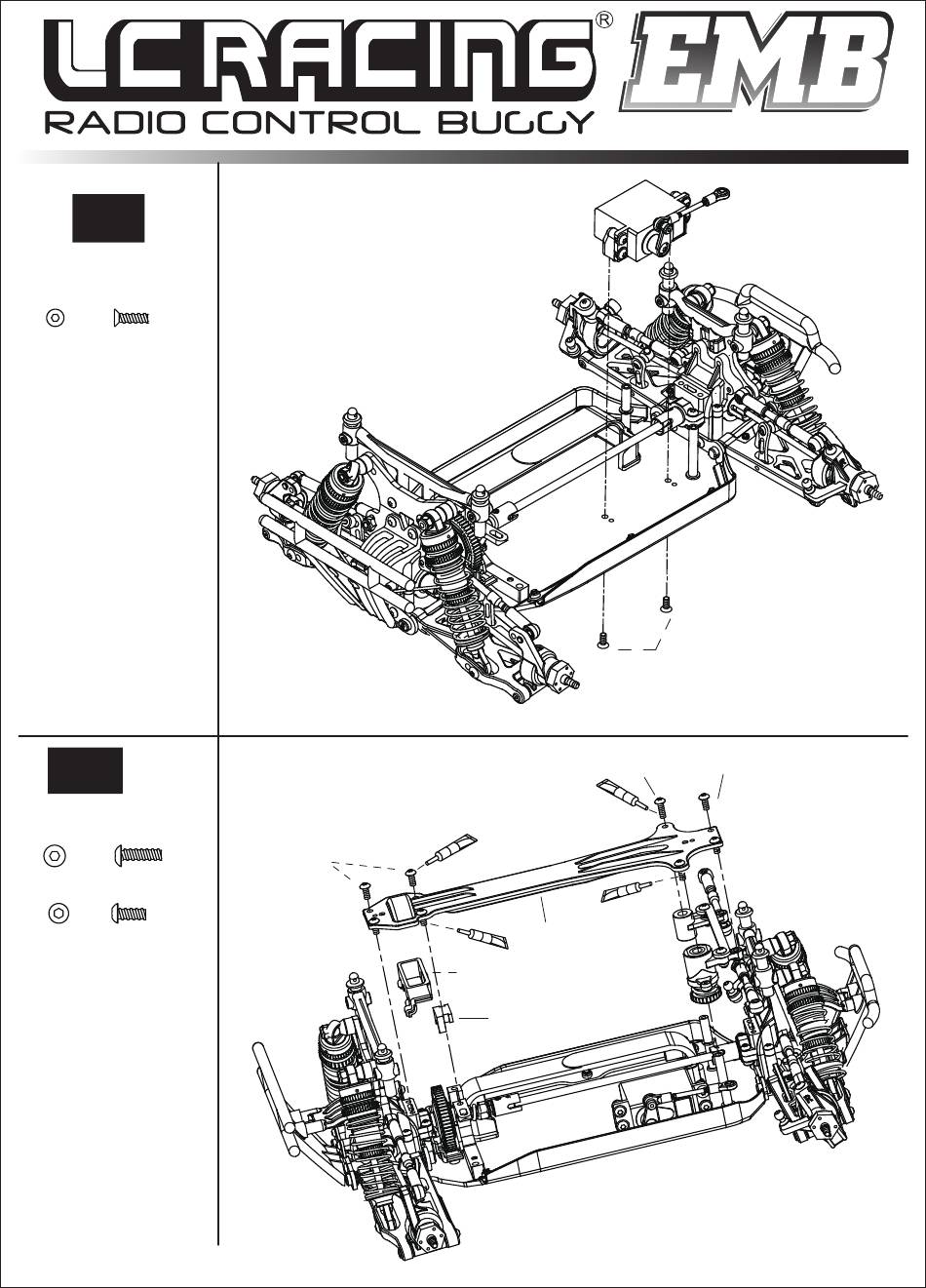 LC RACING®
EMB
RADIO CONTROL BUGGY