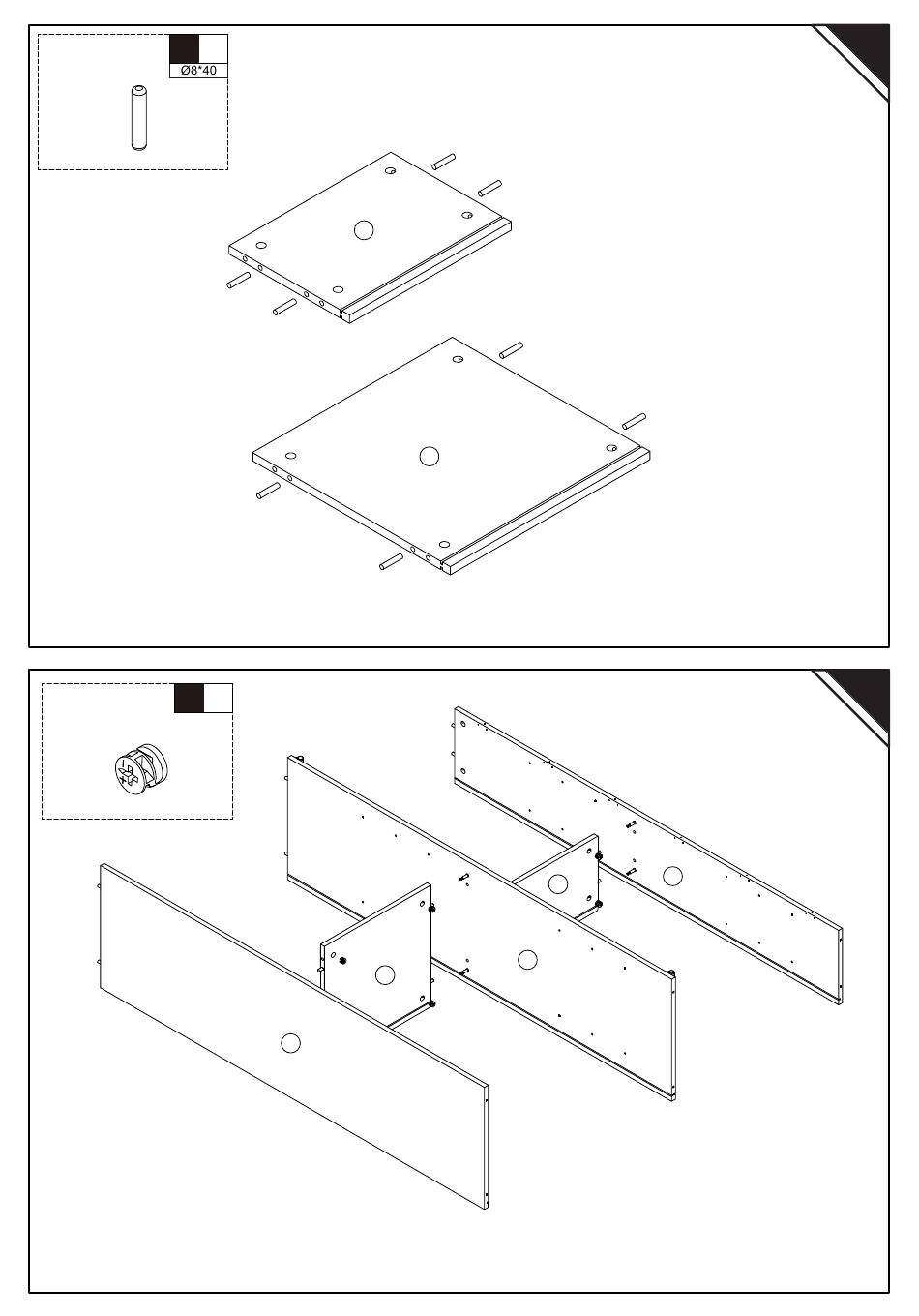 Ø8*40