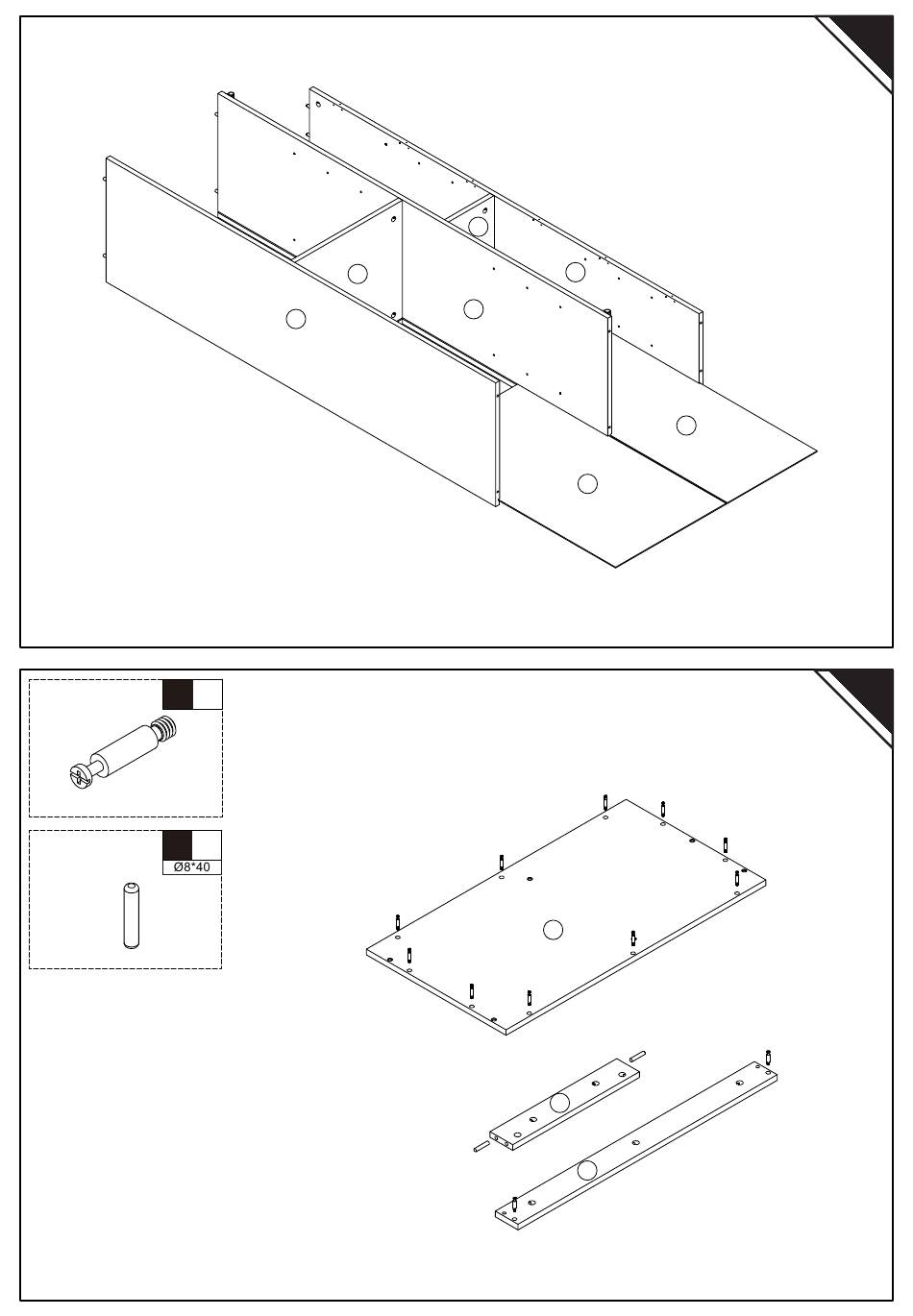 Ø8*40