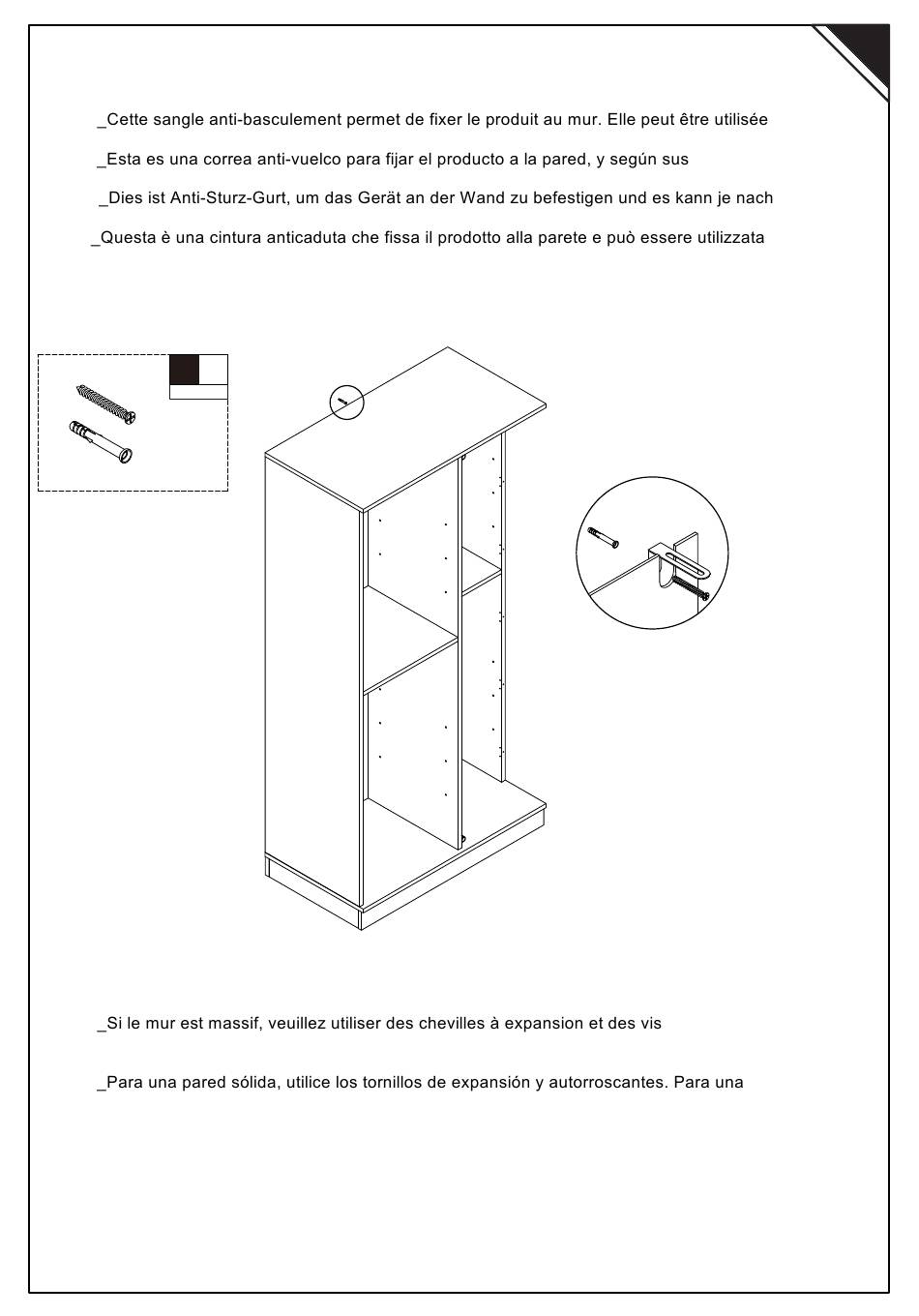 _Cette sangle anti-basculement permet de fixer le produit au mur. Elle peut être utilisée

_Esta es una correa anti-vuelco para fijar el producto a la pared, y según sus

_Dies ist Anti-Sturz-Gurt, um das Gerät an der Wand zu befestigen und es kann je nach

_Questa è una cintura anticaduta che fissa il prodotto alla parete e può essere utilizzata

_Si le mur est massif, veuillez utiliser des chevilles à expansion et des vis

_Para una pared sólida, utilice los tornillos de expansión y autorroscantes. Para una