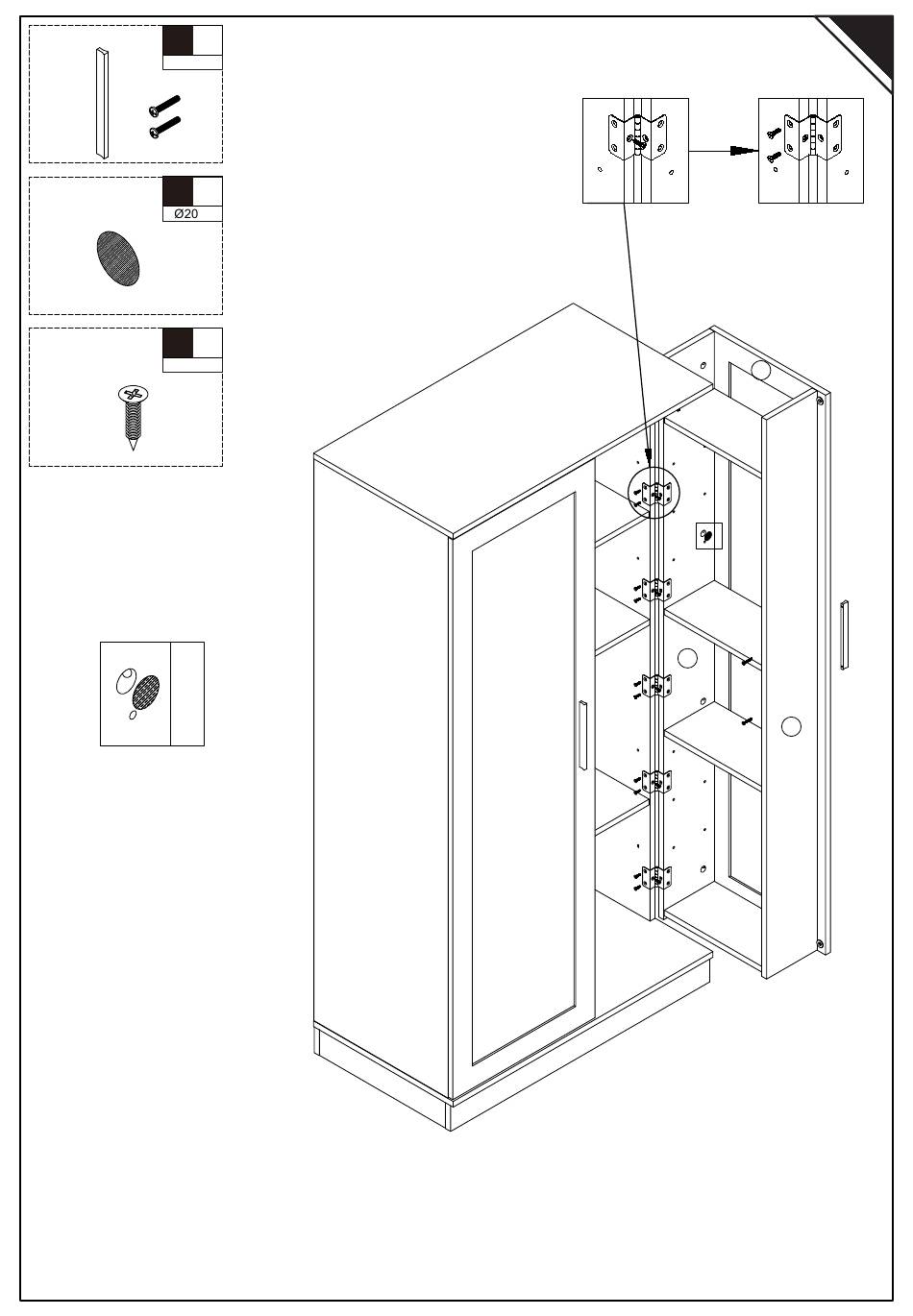 Ø20