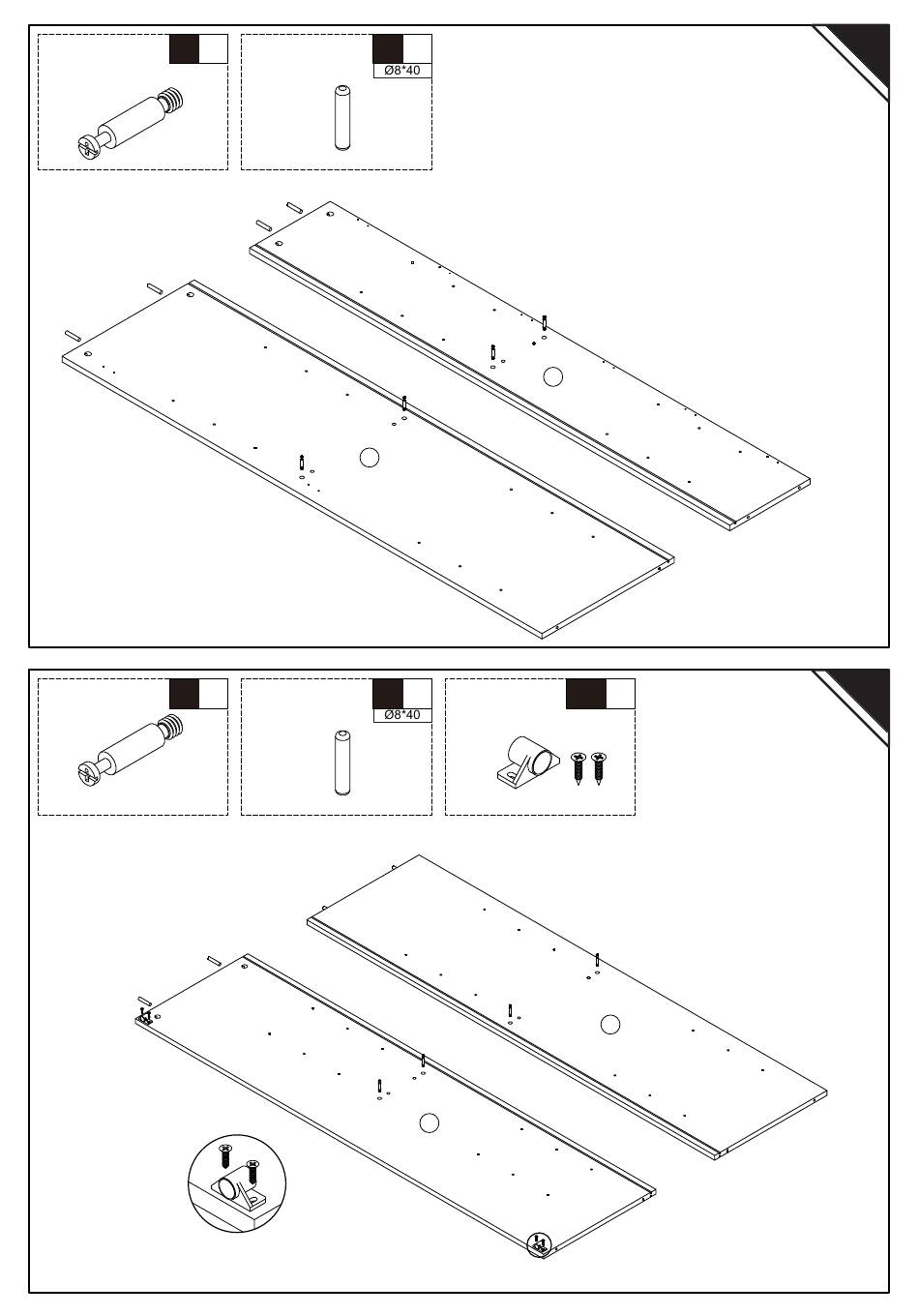 Ø8*40

Ø8*40