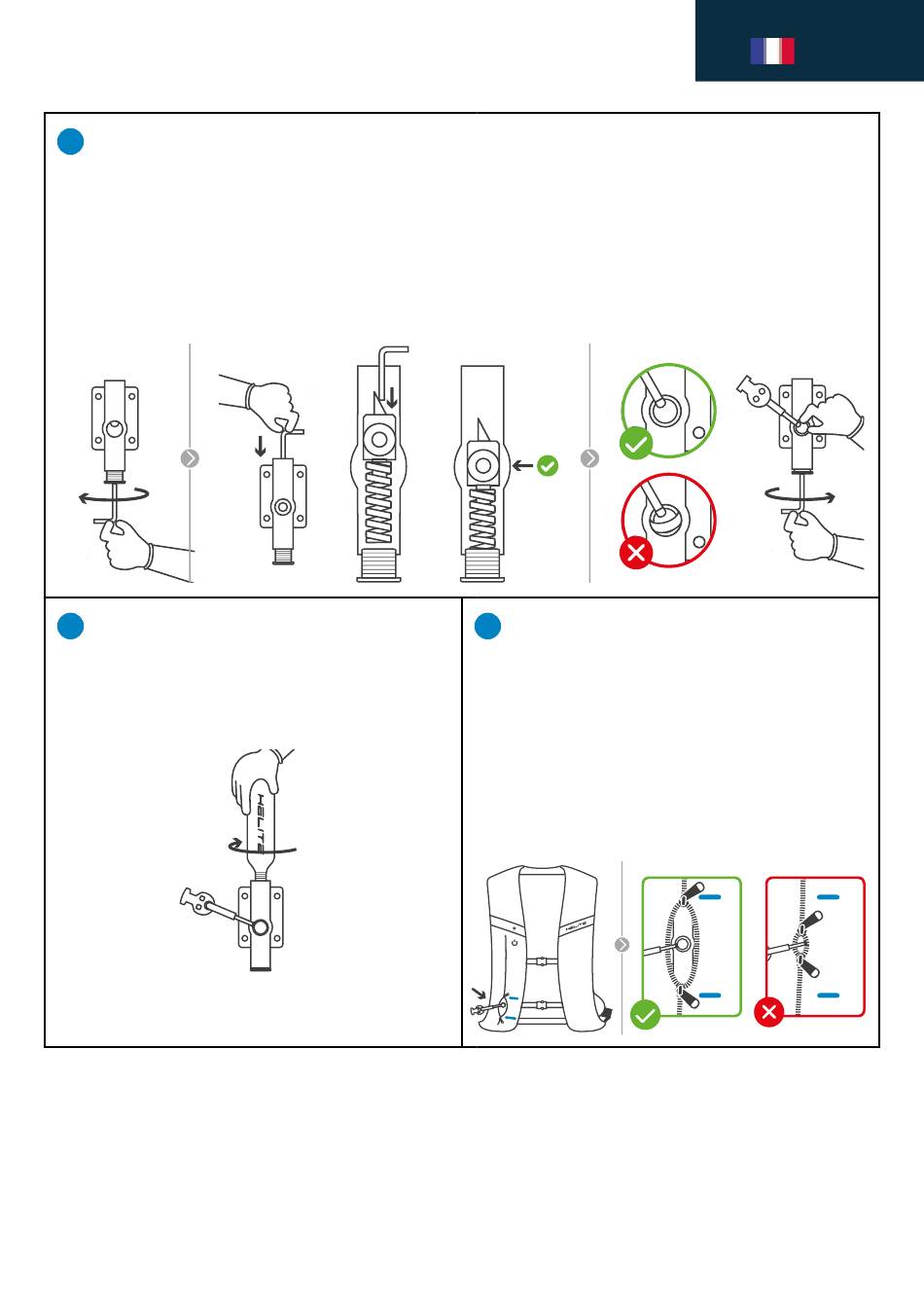 HELITE

HELITE