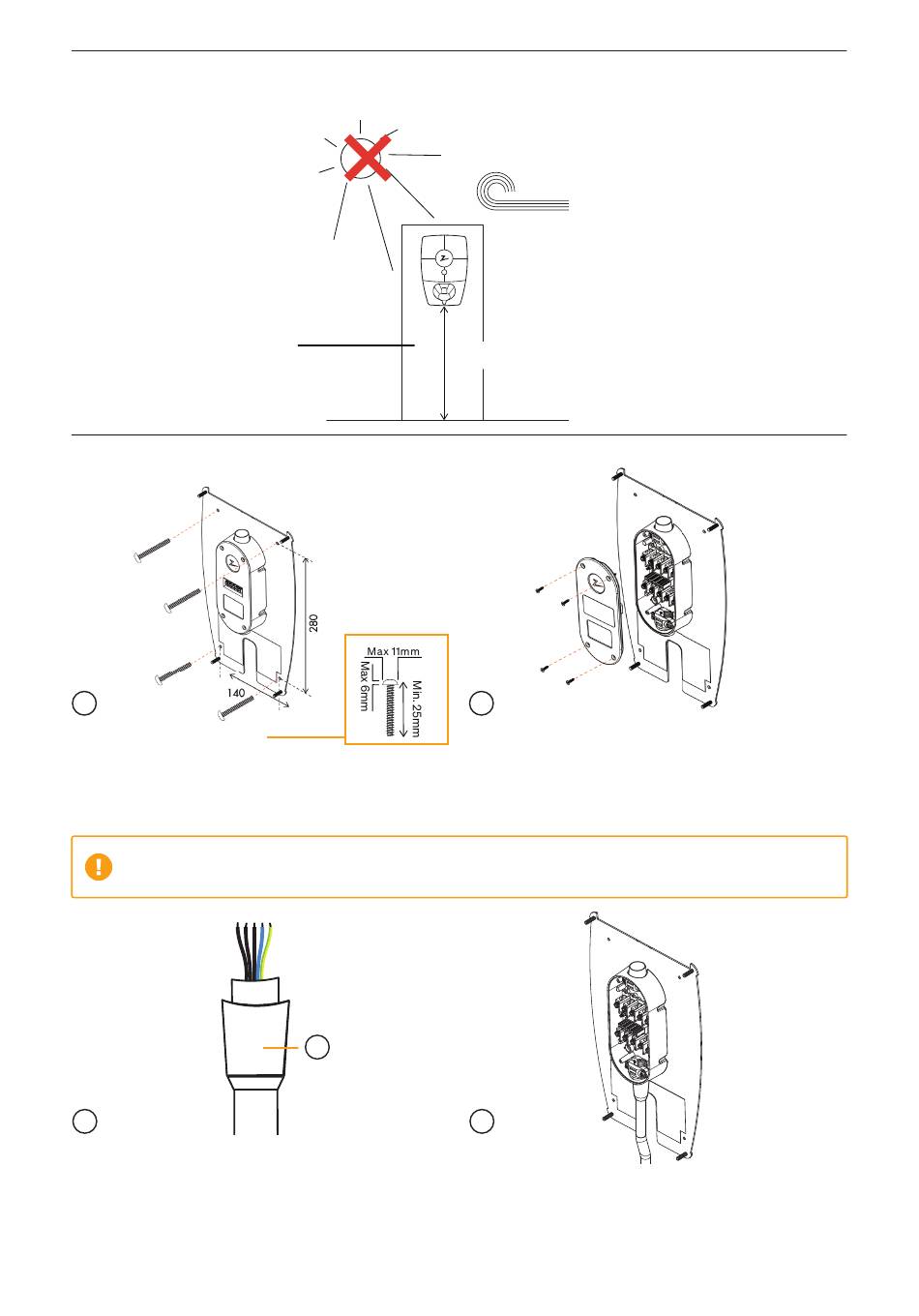 280

140

Max 11mm

Max 6mm

Min. 25mm