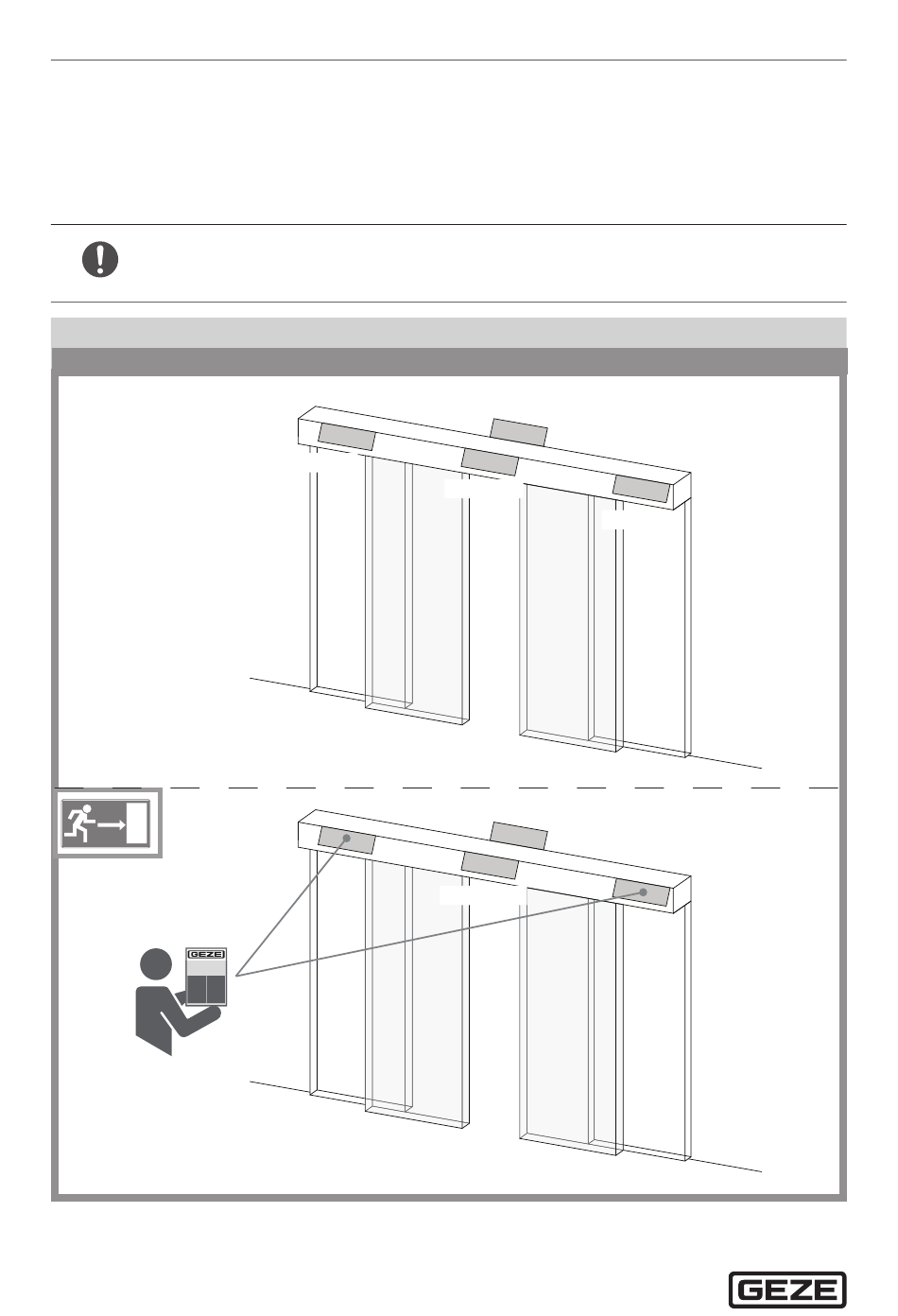 GEZE

GEZE