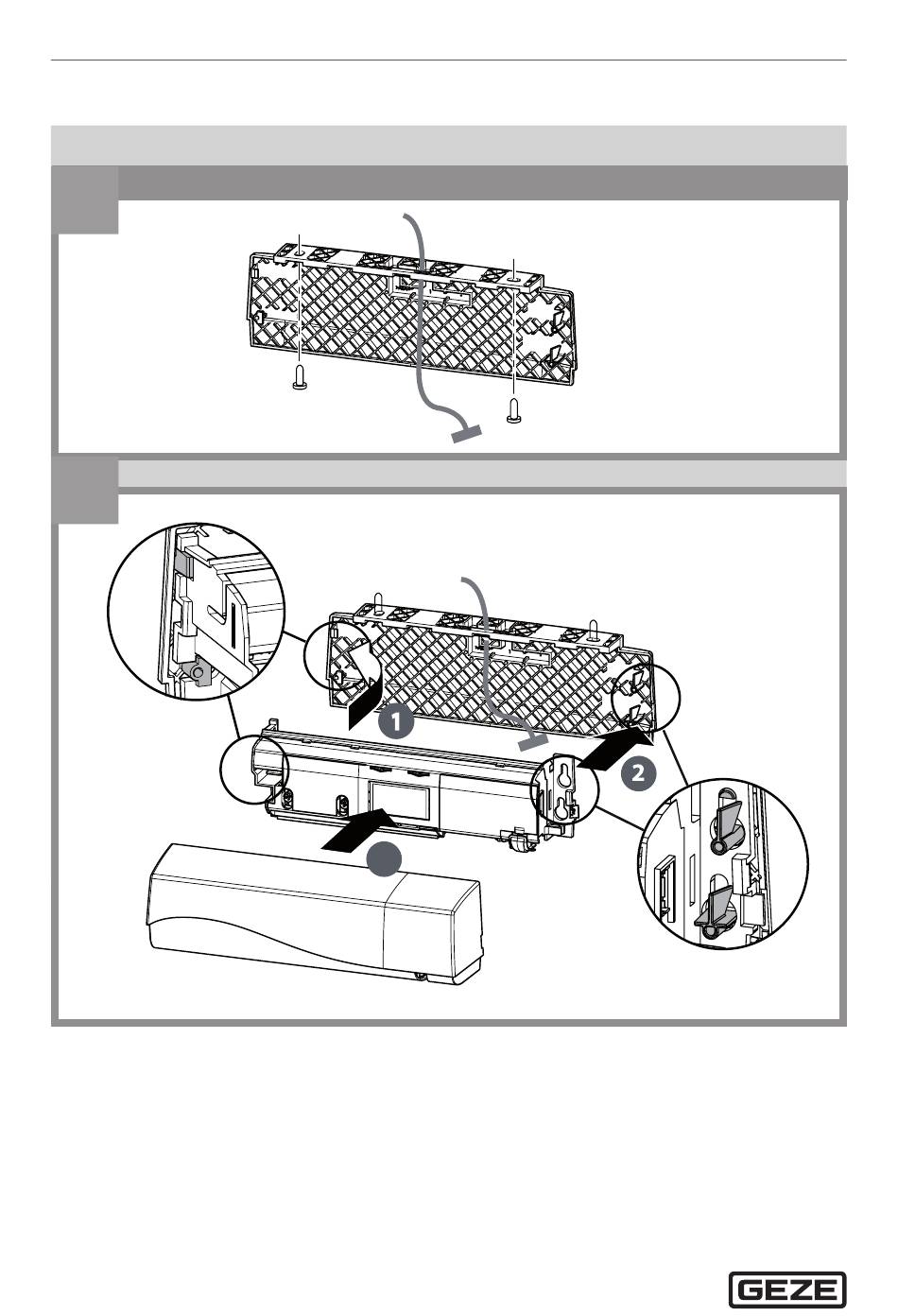 1

2

GEZE